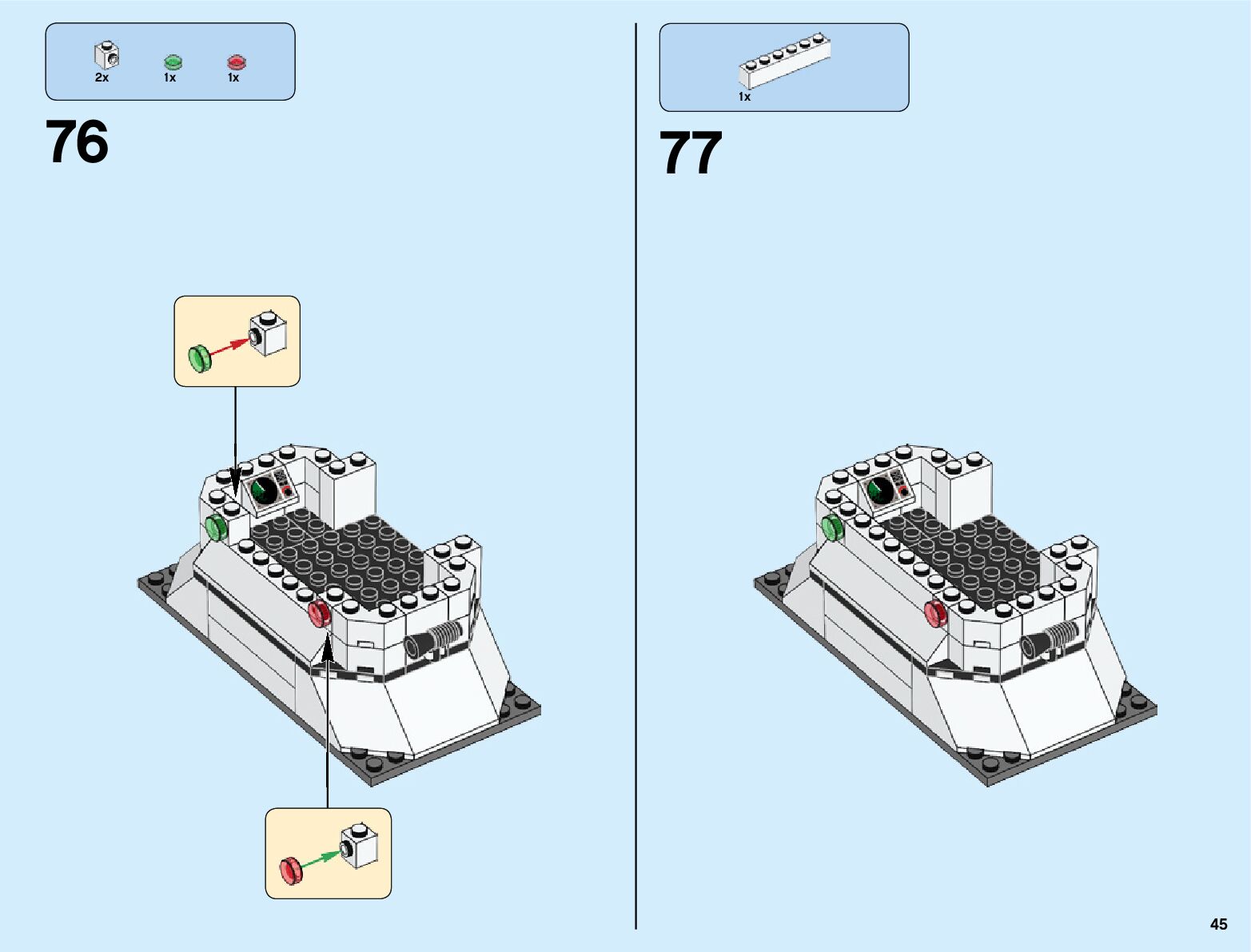 2x 1x 1x

76

1x

77

45