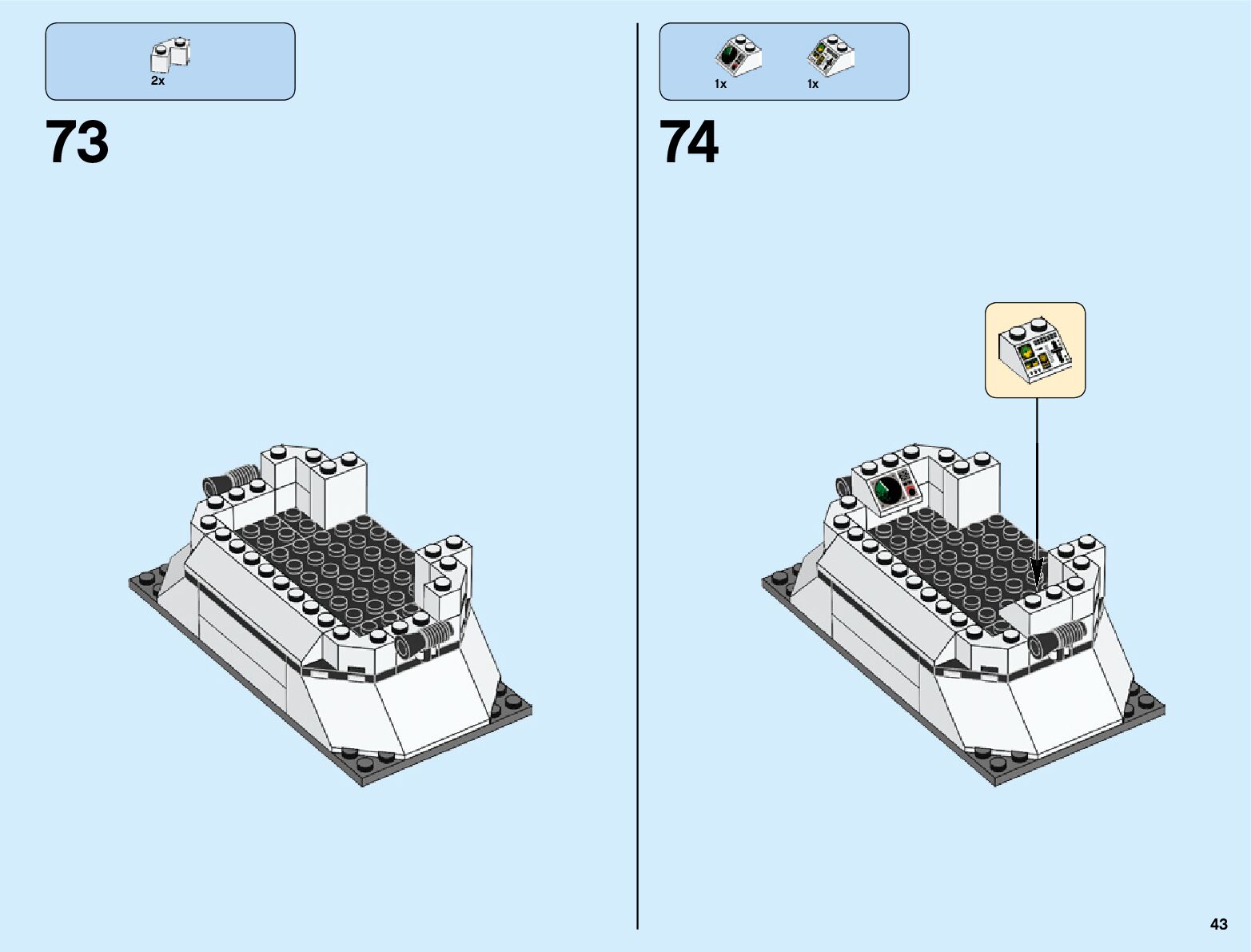 2x

73

1x 1x

74

43