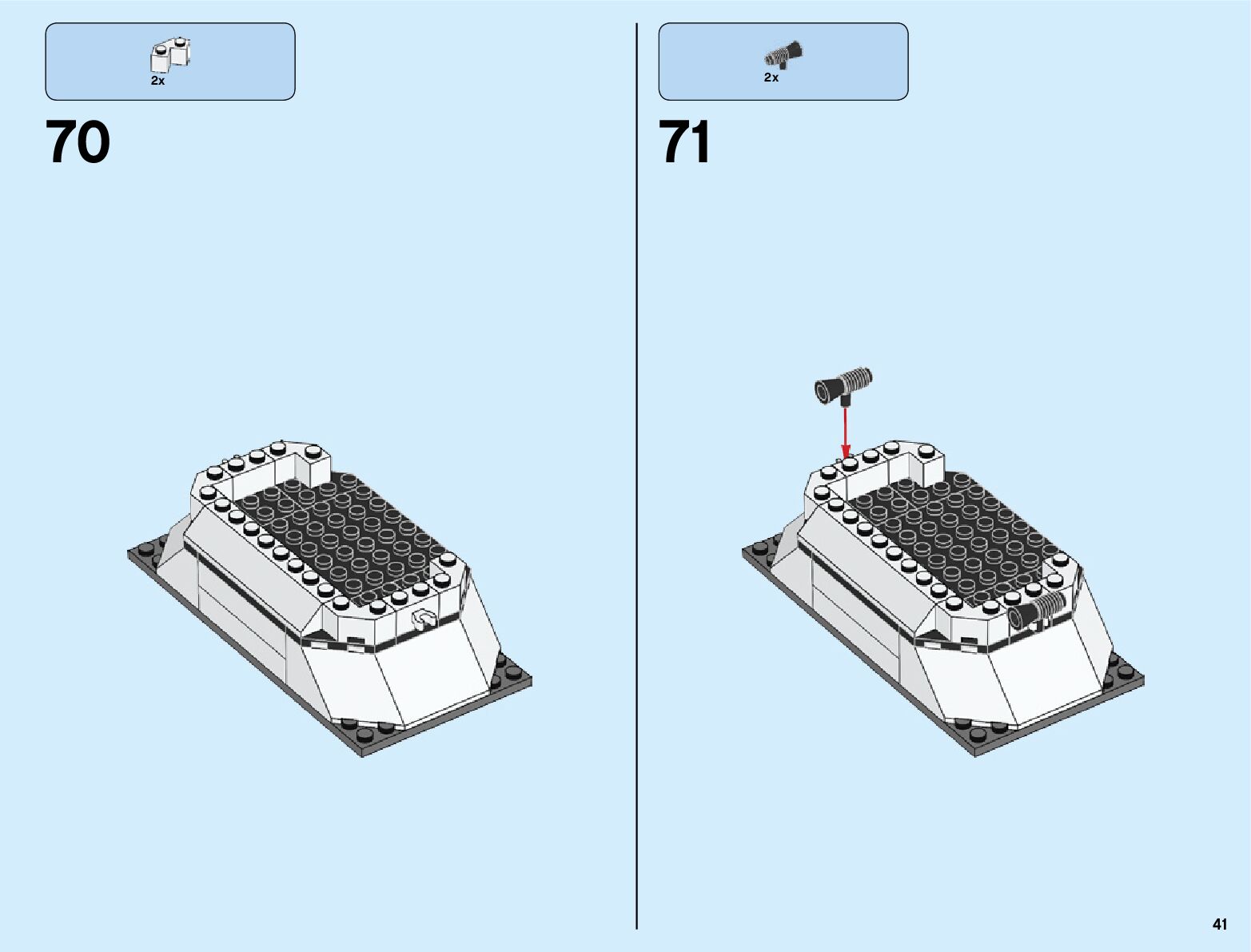 2x

70

2x

71

41