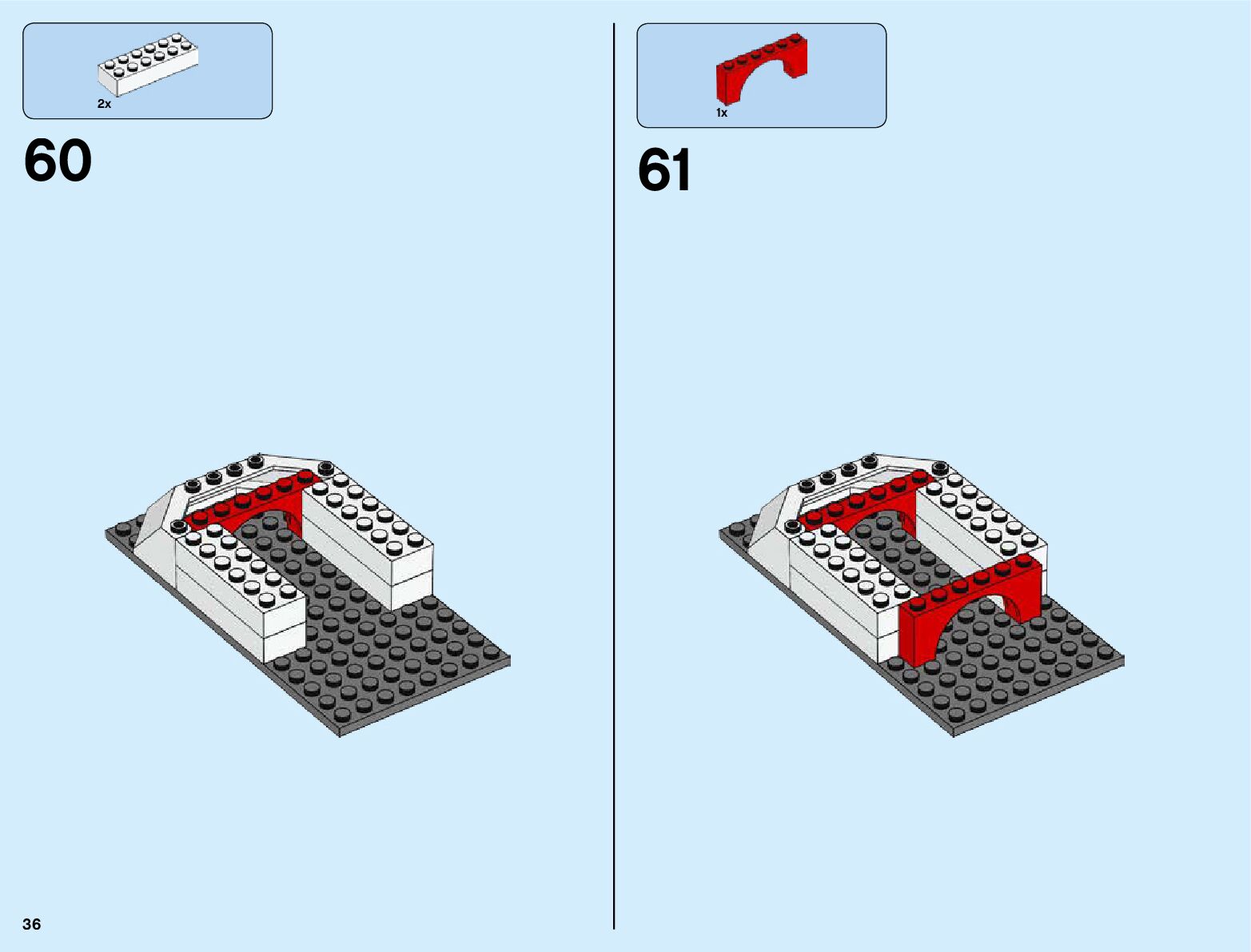 2x

60

1x

61

36