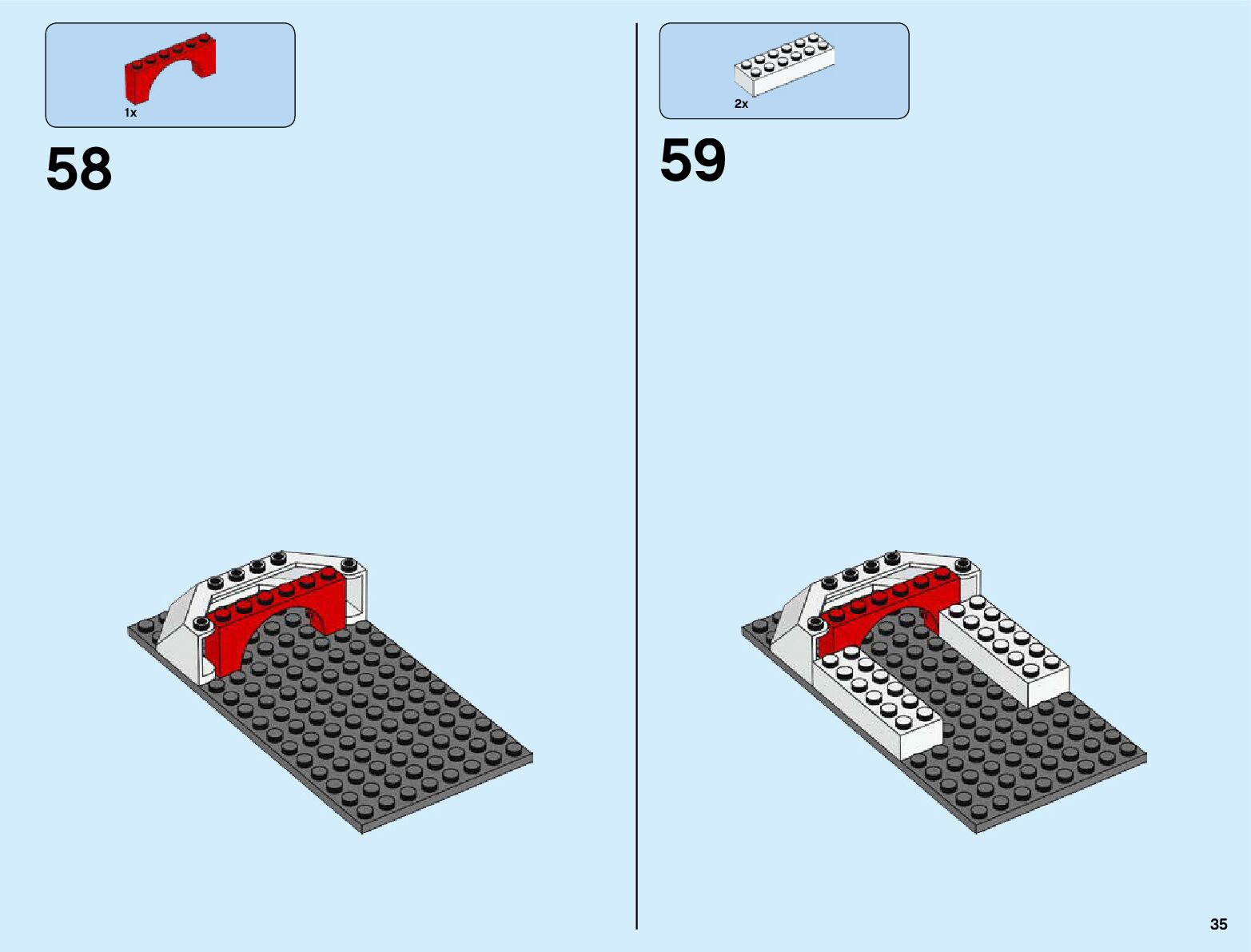 1x

58

2x

59

35