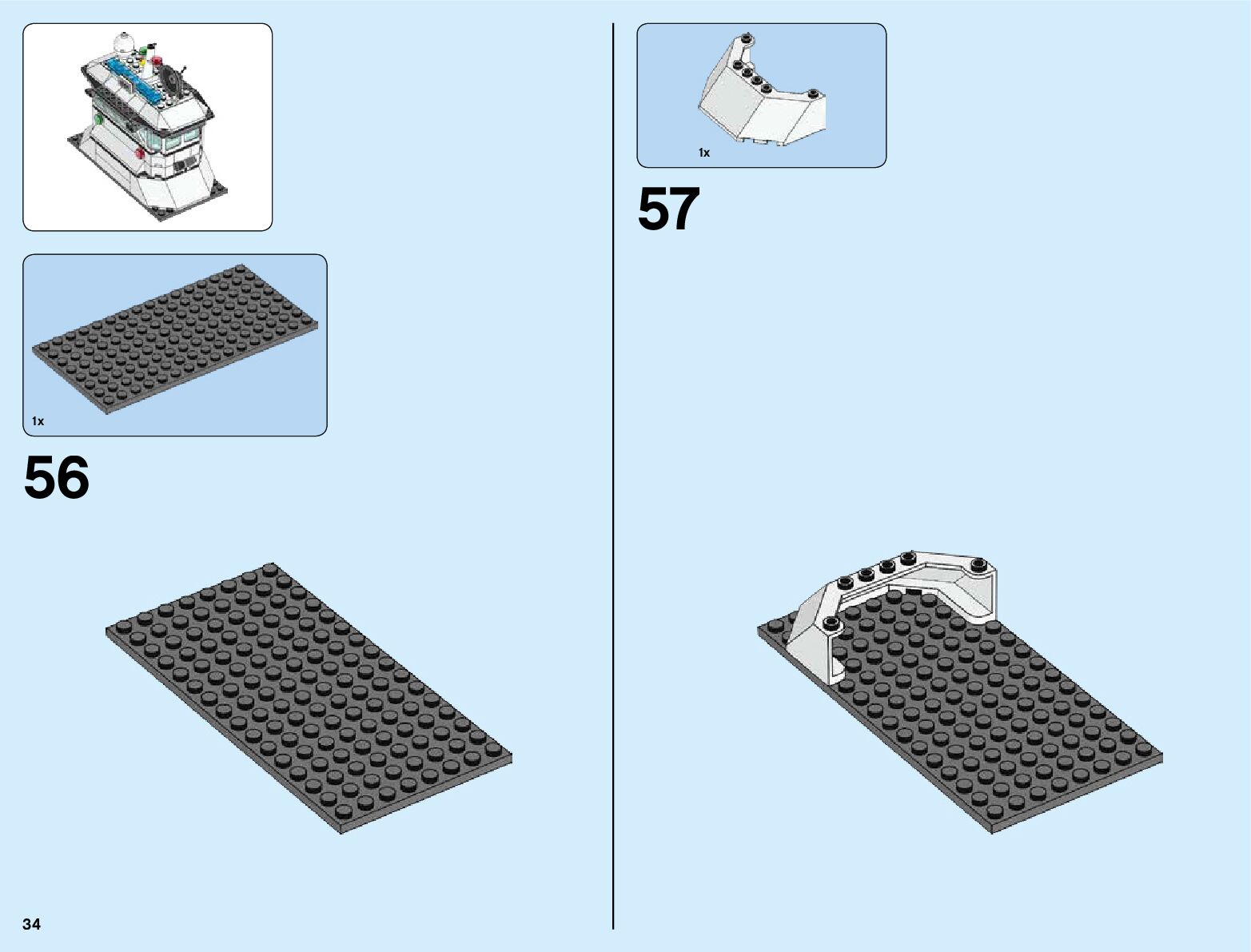 1x

56

1x

57

34