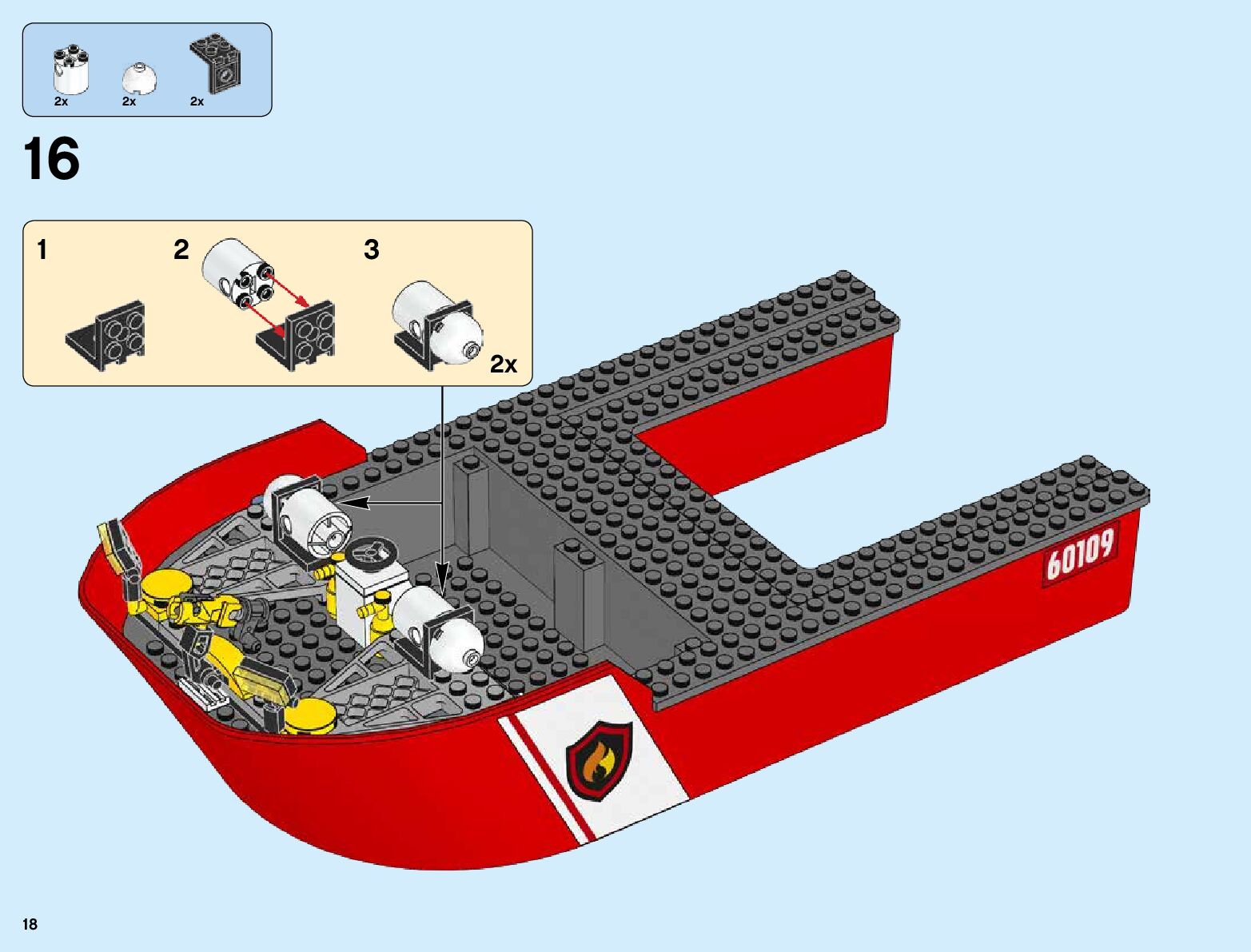 2x 2x 2x

16

1

2

3

2x

60109

18