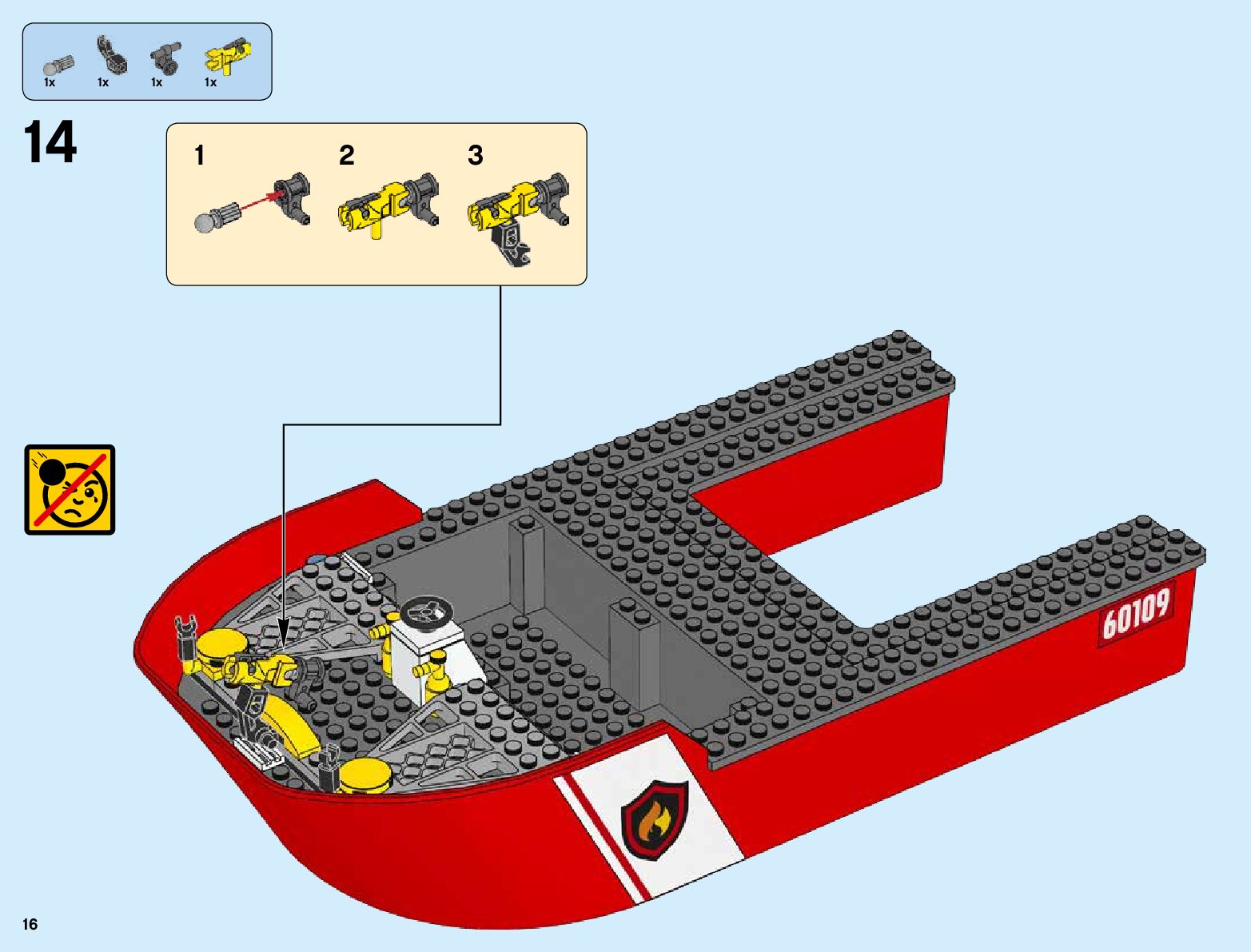 1x 1x 1x 1x

14

1 2 3

60109

16