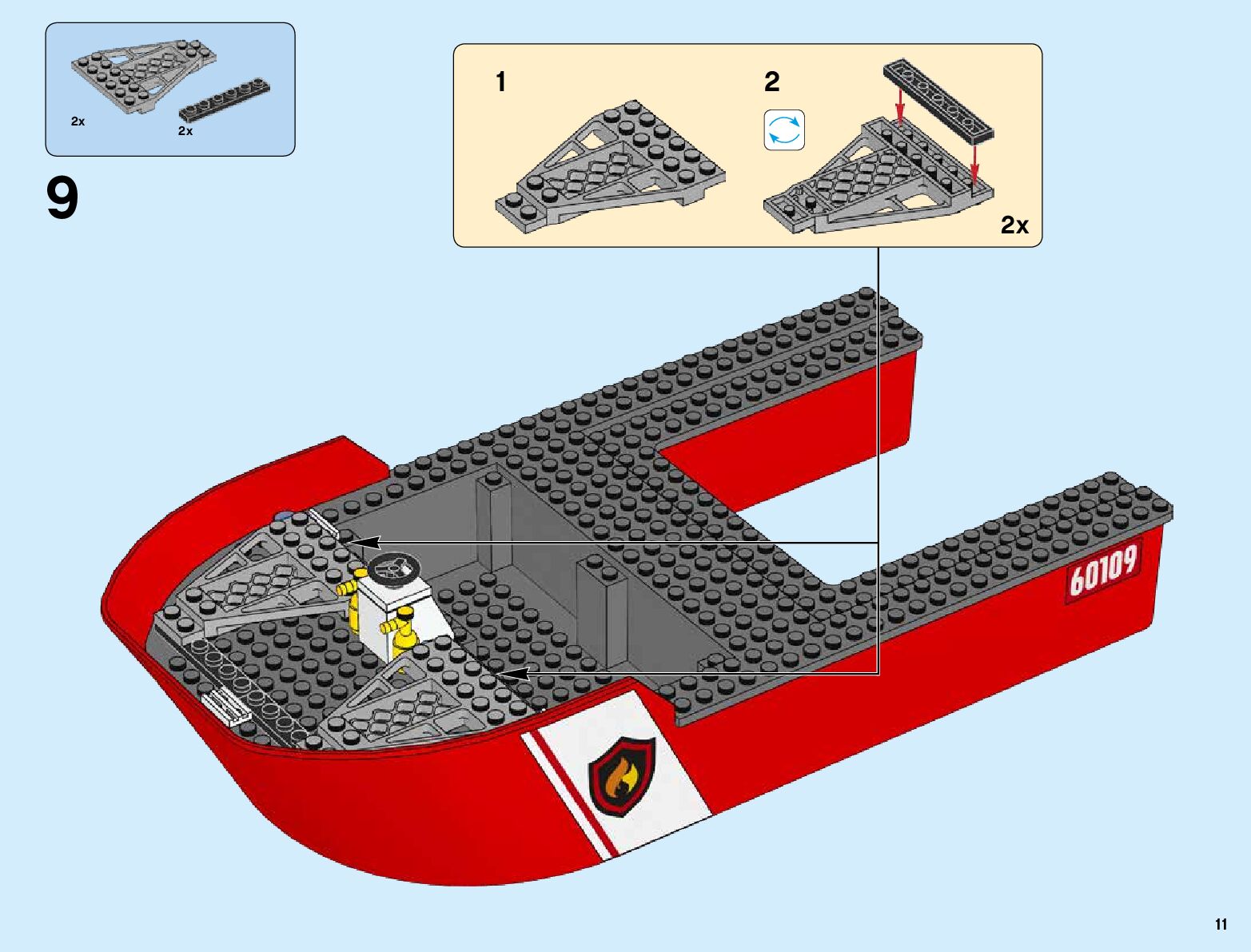 2x
2x

9

1

2

2x

60109

11