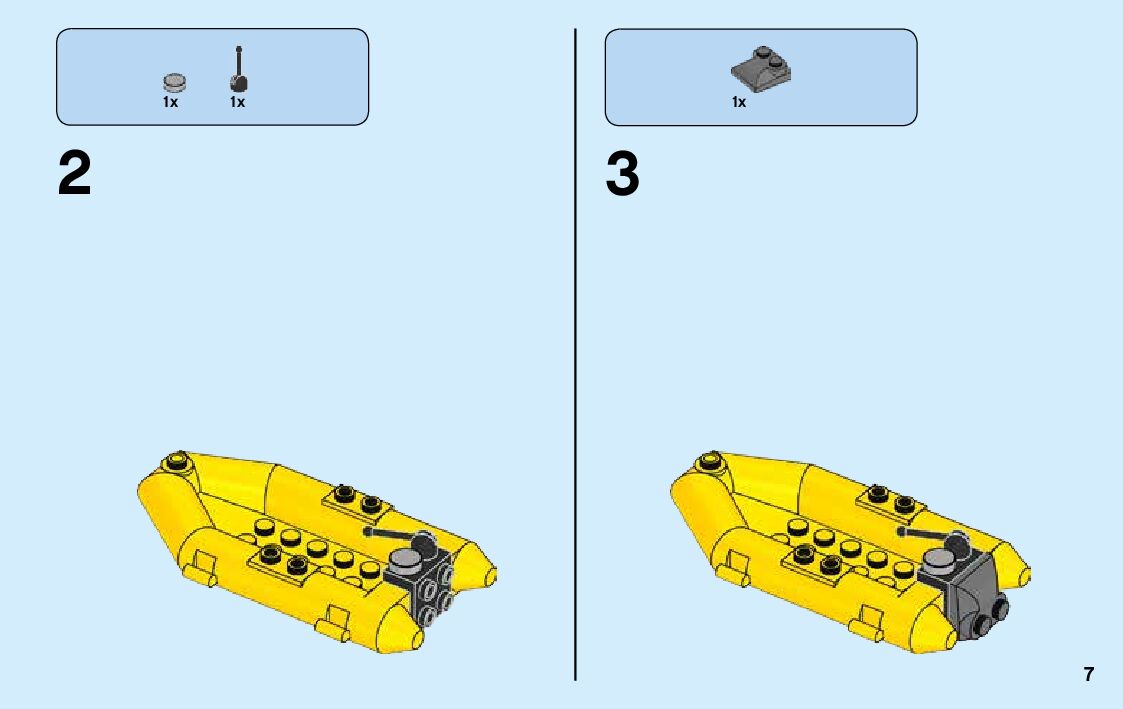 1x 1x

2

1x

3

7