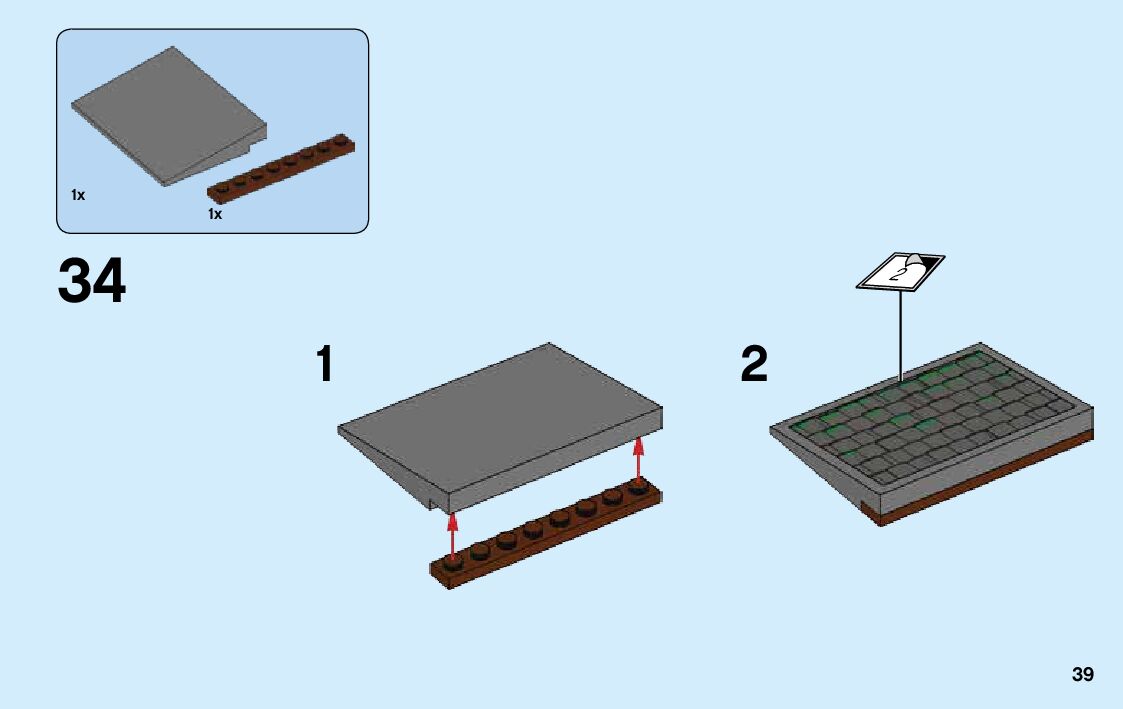 1x
1x

34

1

2

2

39