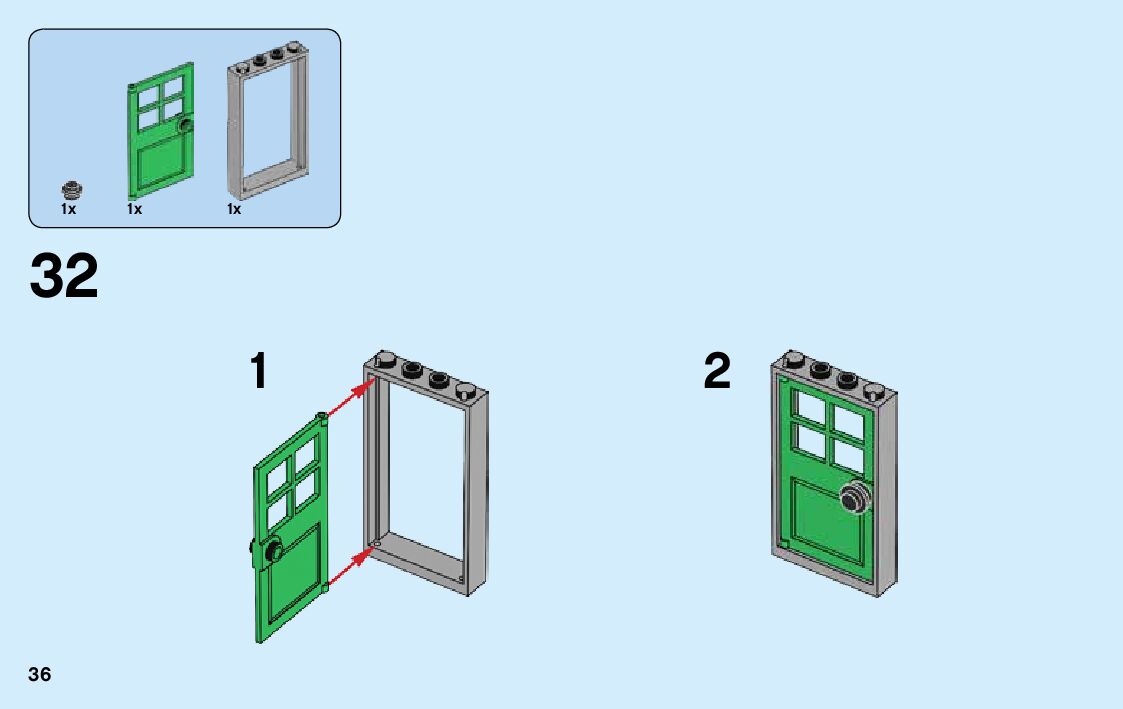 1x 1x 1x

32

1

2

36