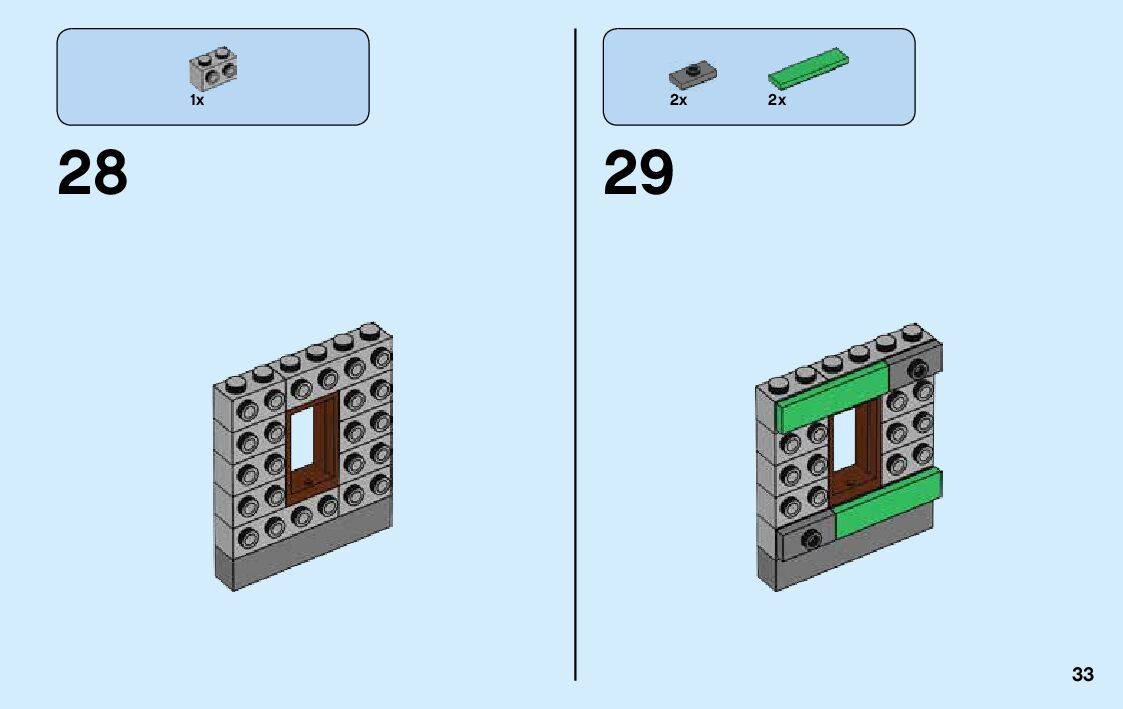 1x

28

2x 2x

29

33