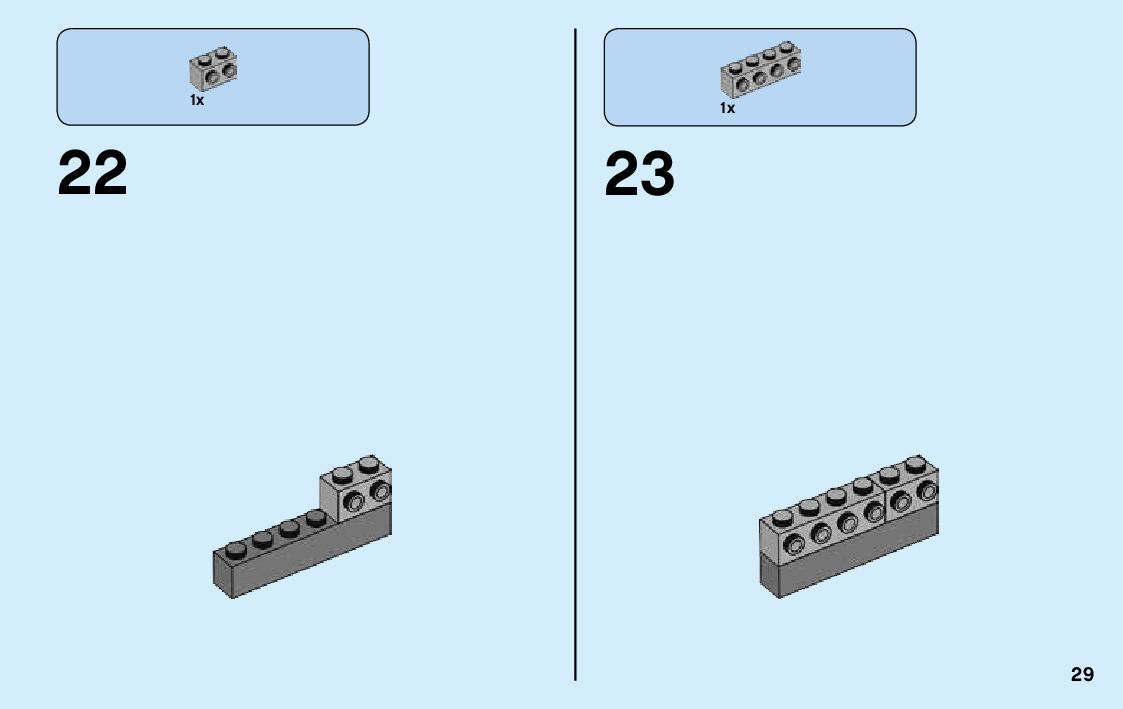 1x

22

1x

23

29