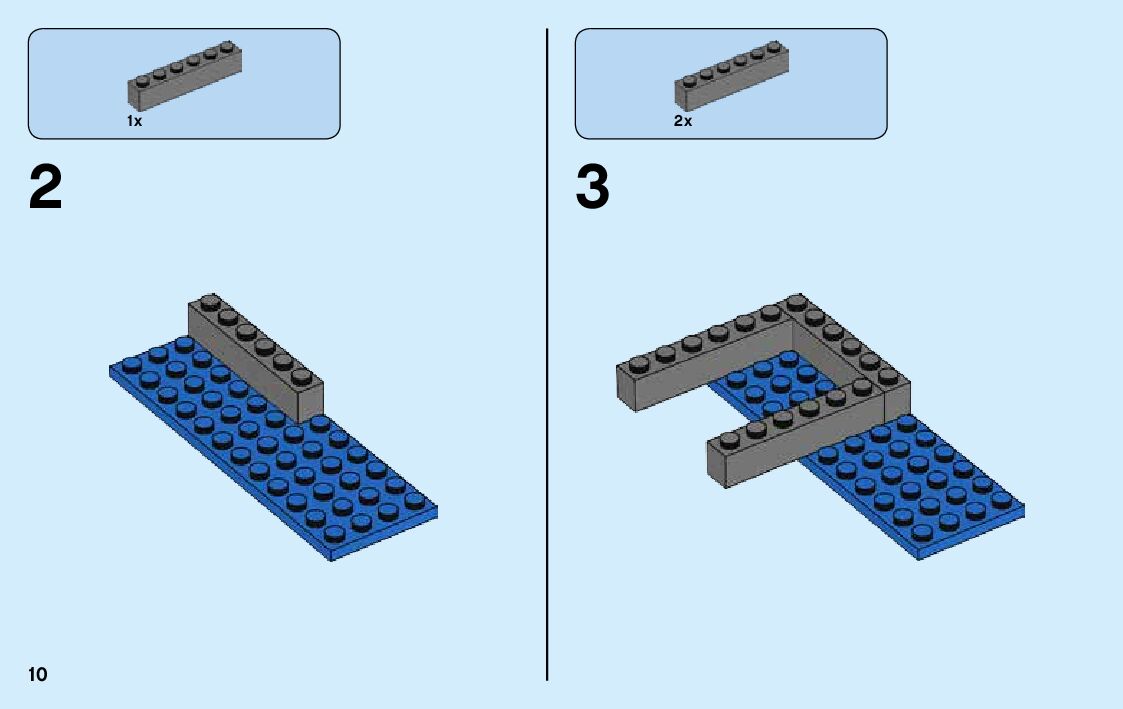 1x

2

2x

3

10