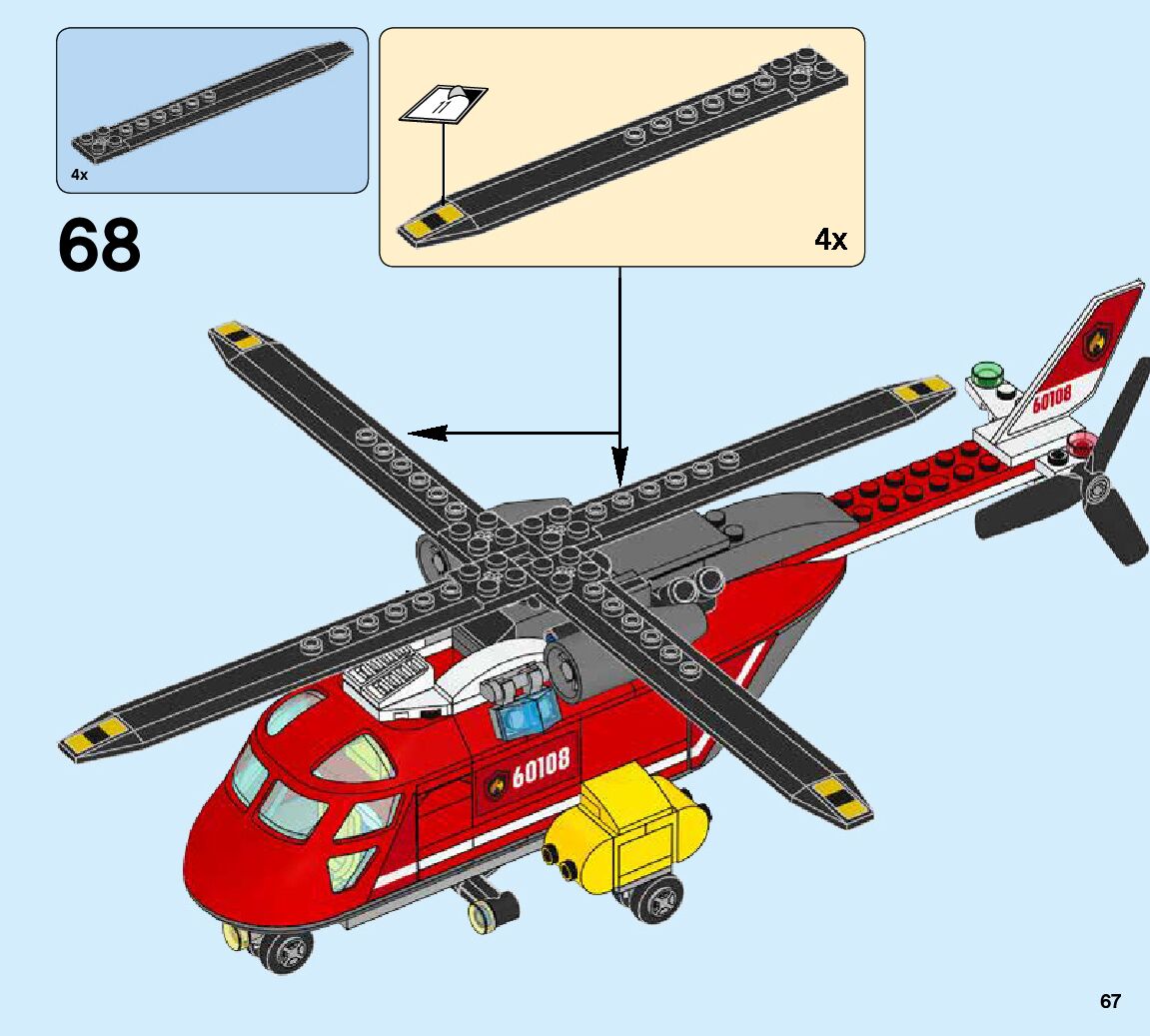 4x

68

11

4x

60108

60108

67