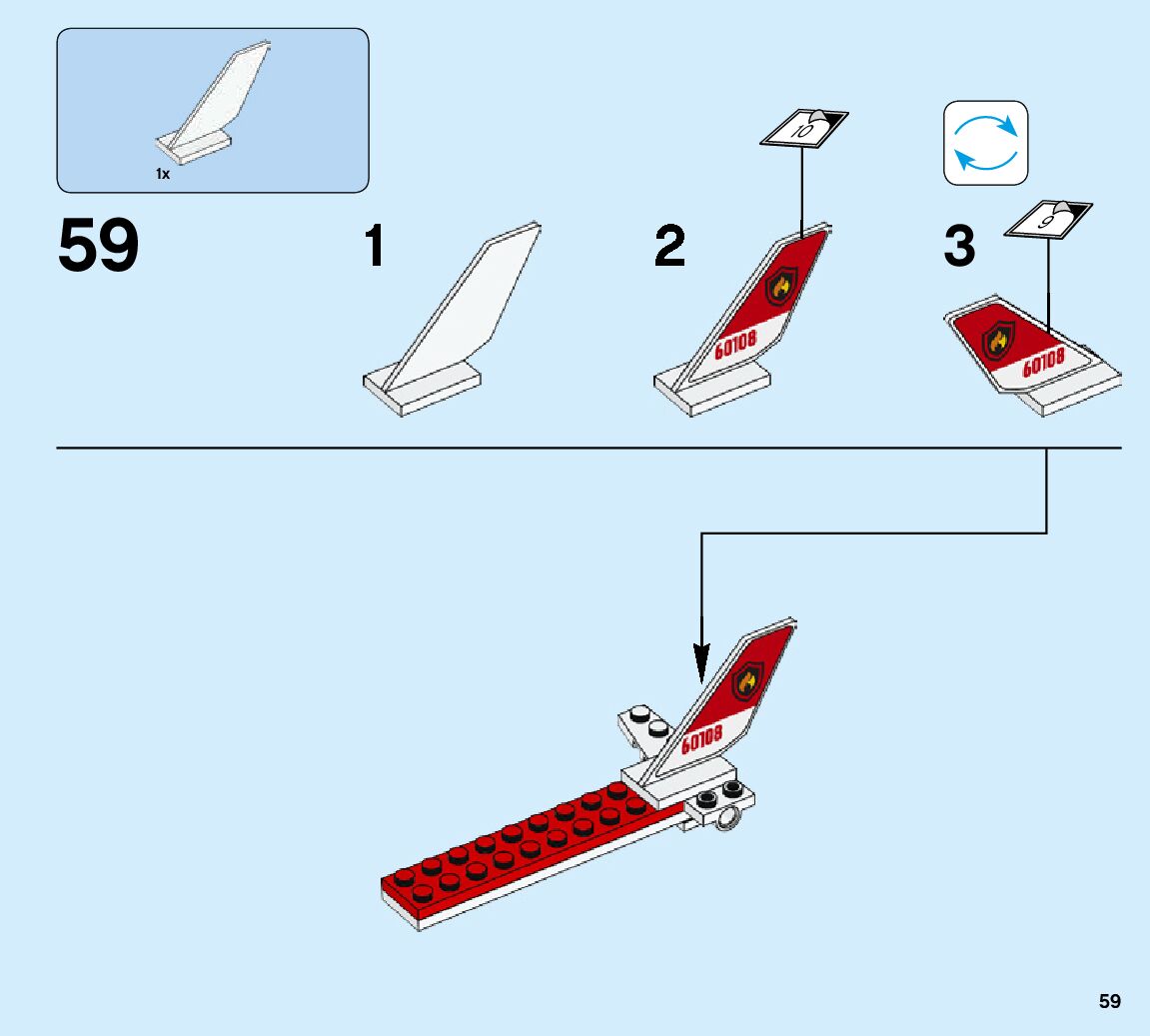 1x

59

1

2

10

60108

3

9

60108

60108

59