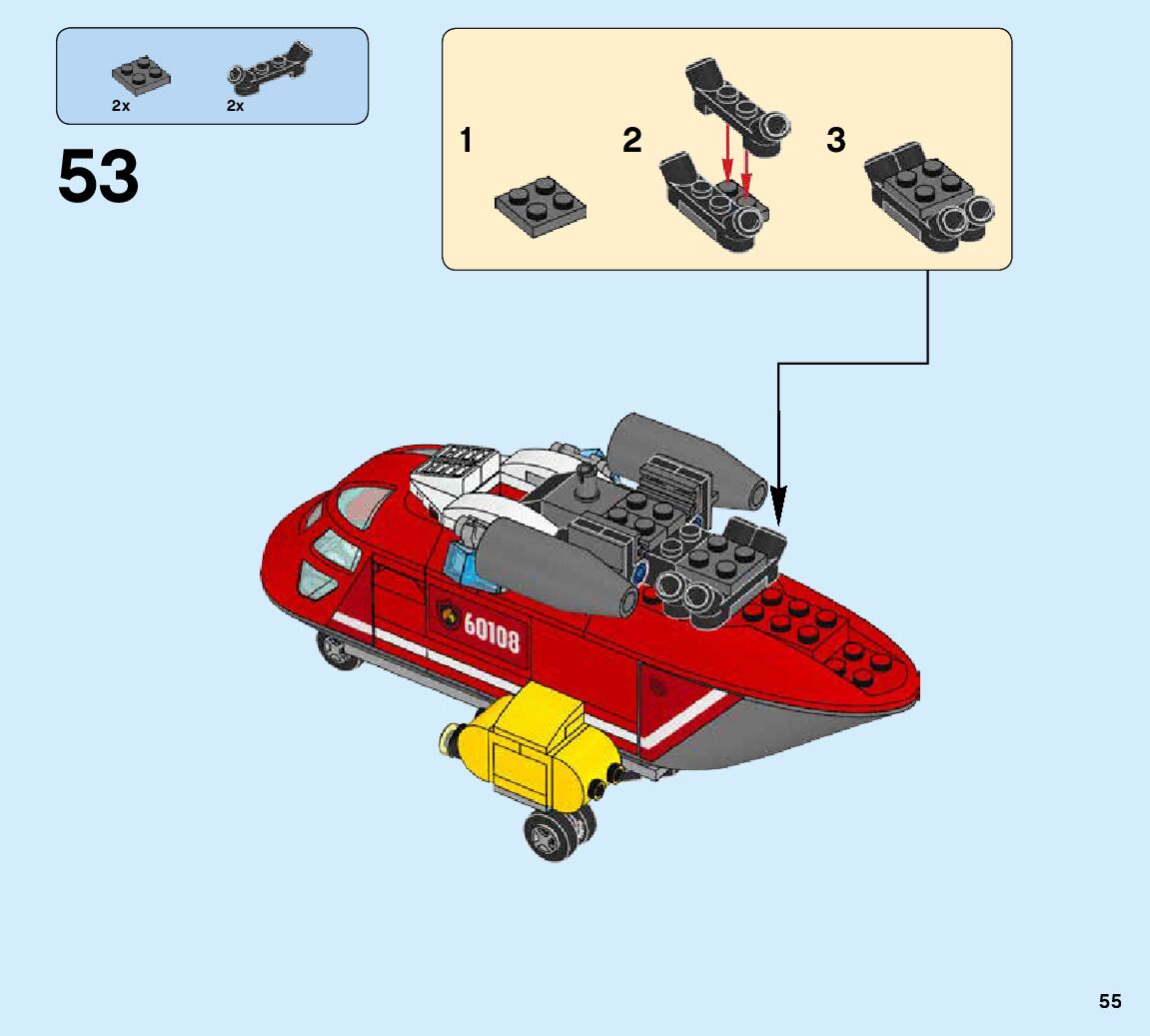 2x 2x

53

1

2

3

60108

55