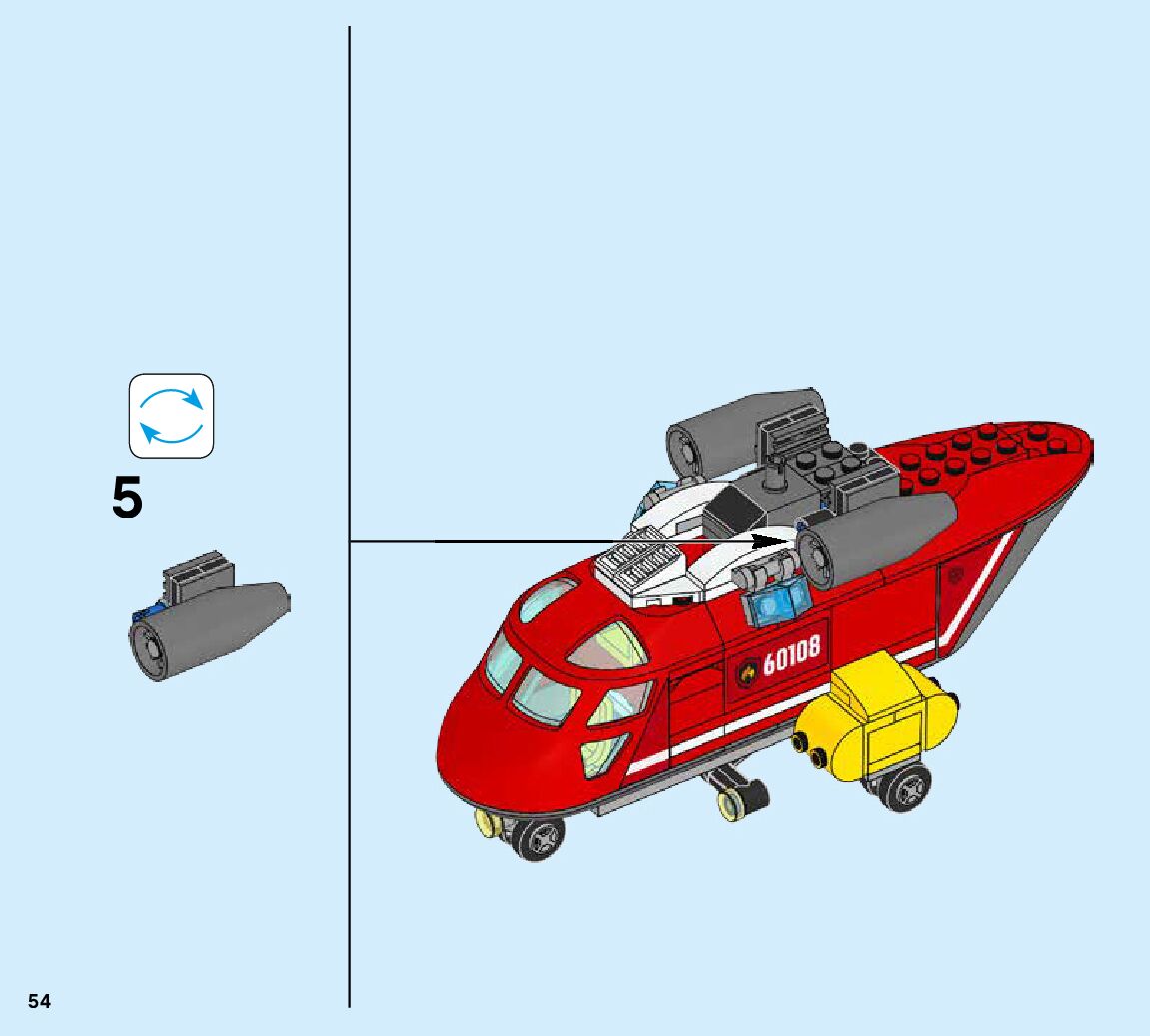 5

60108

54