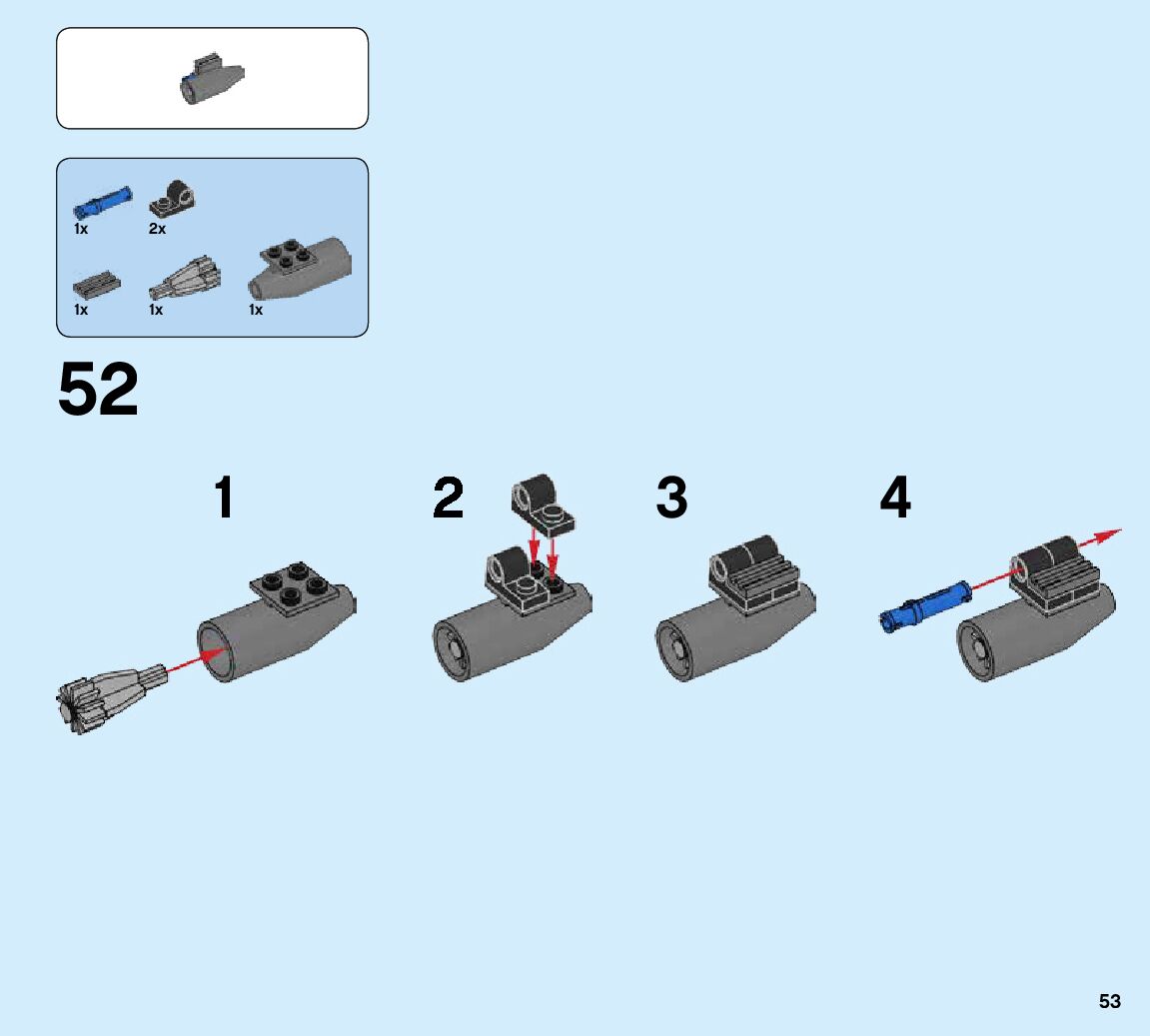 1x 2x

1x 1x 1x

52

1

2

3

4

53