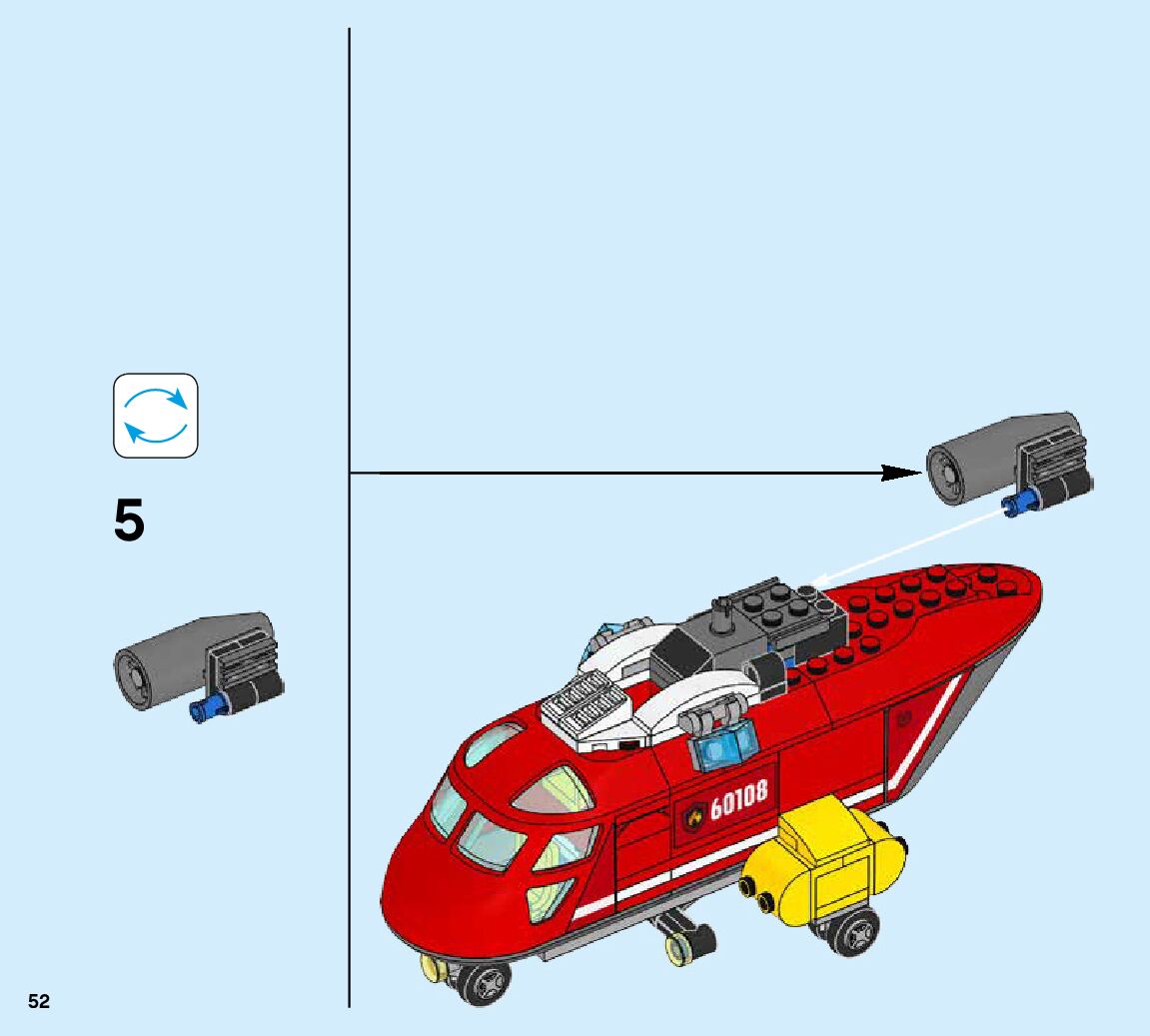 5

60108

52