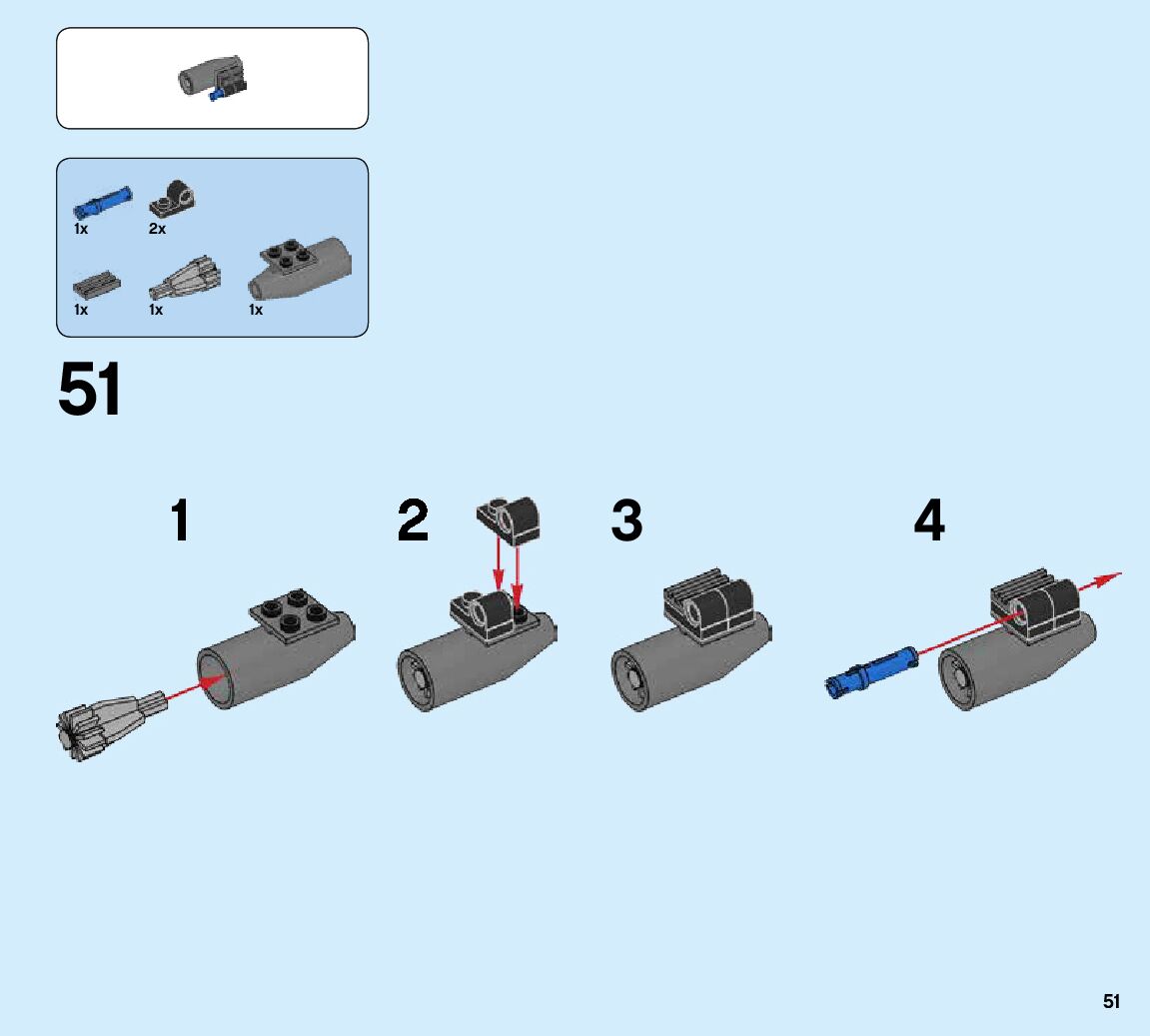 1x
2x
1x
1x
1x

51

1

2

3

4

51