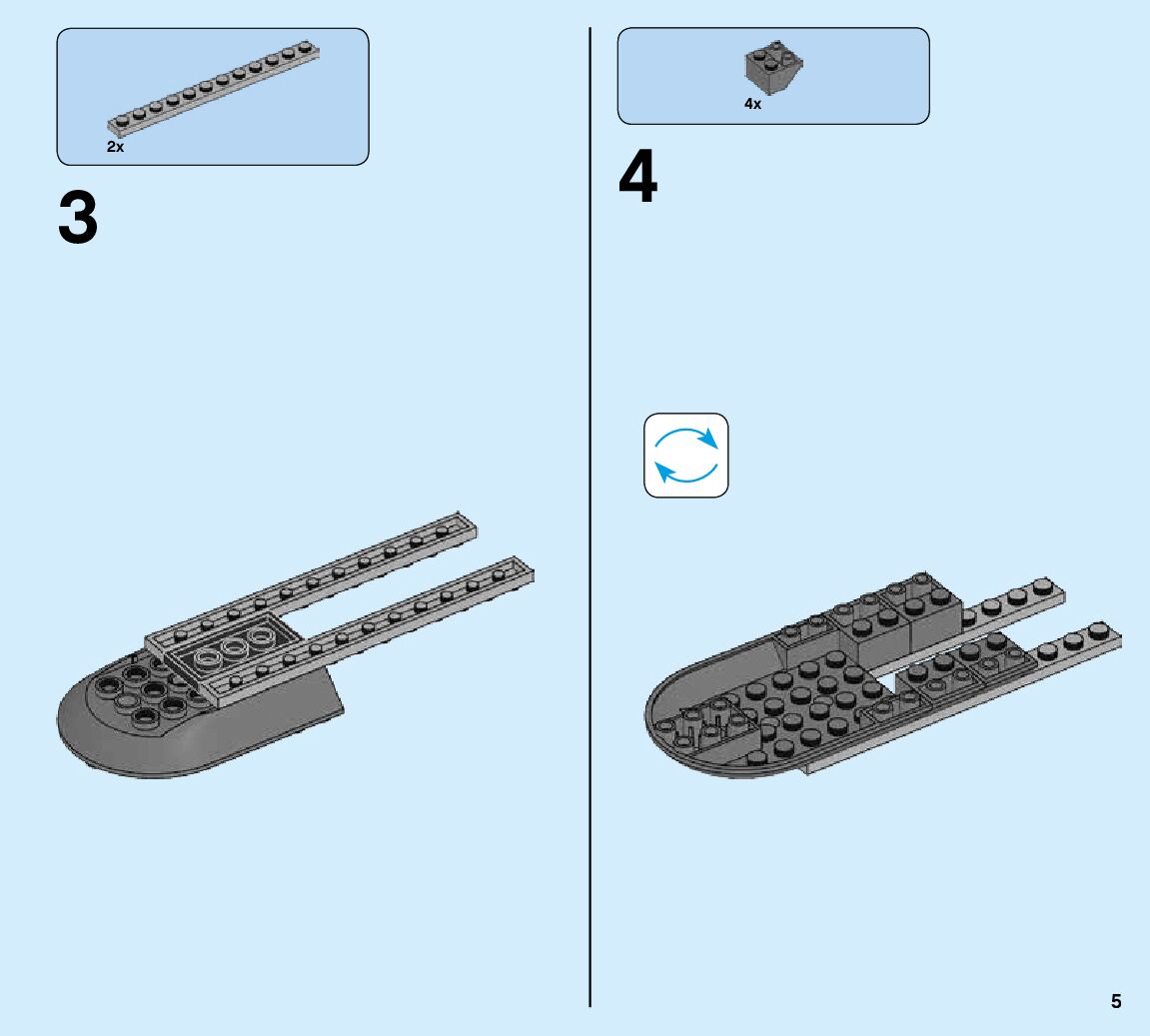 2x

3

4x

4

5