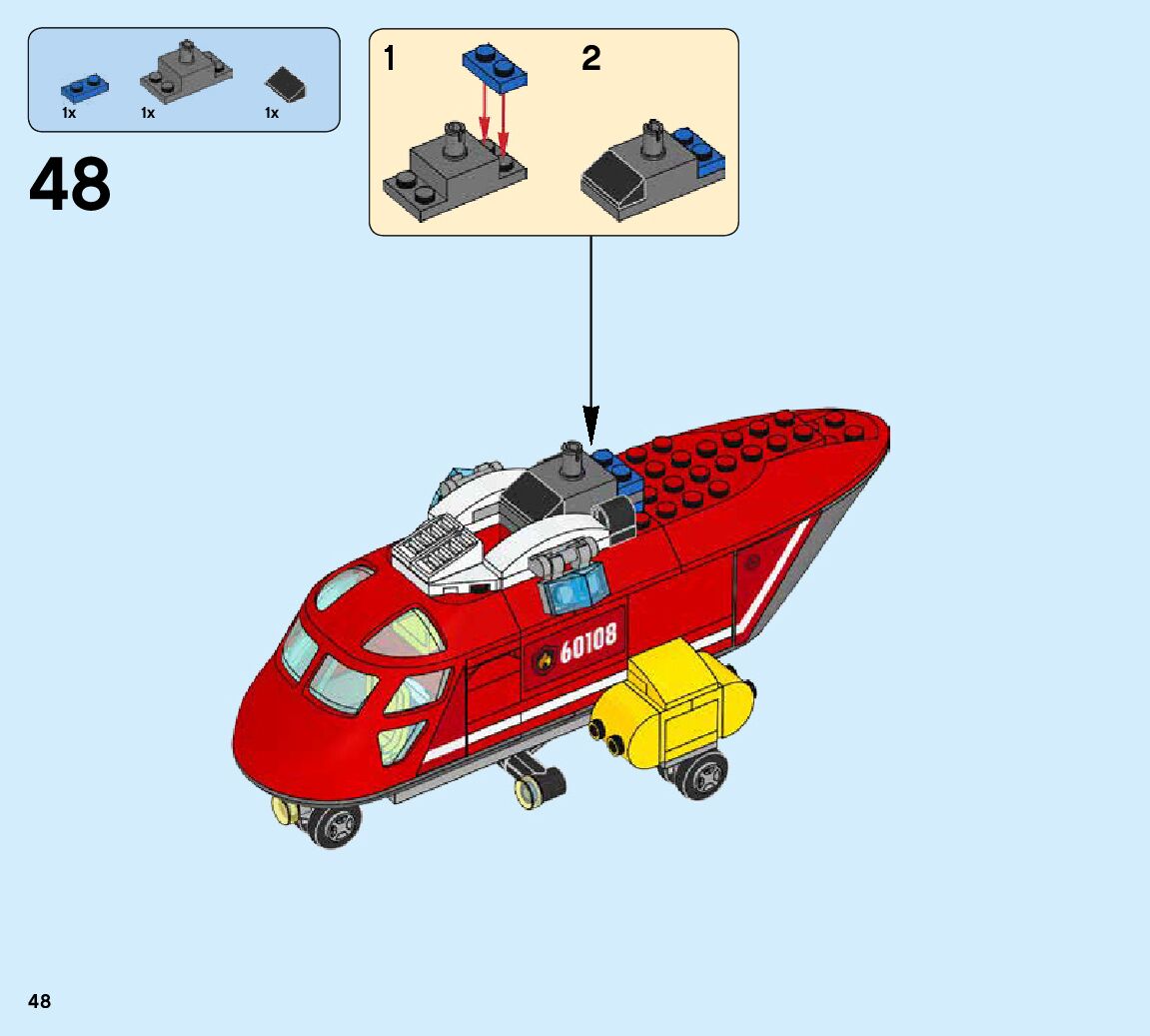 1x 1x 1x

48

1

2

60108

48