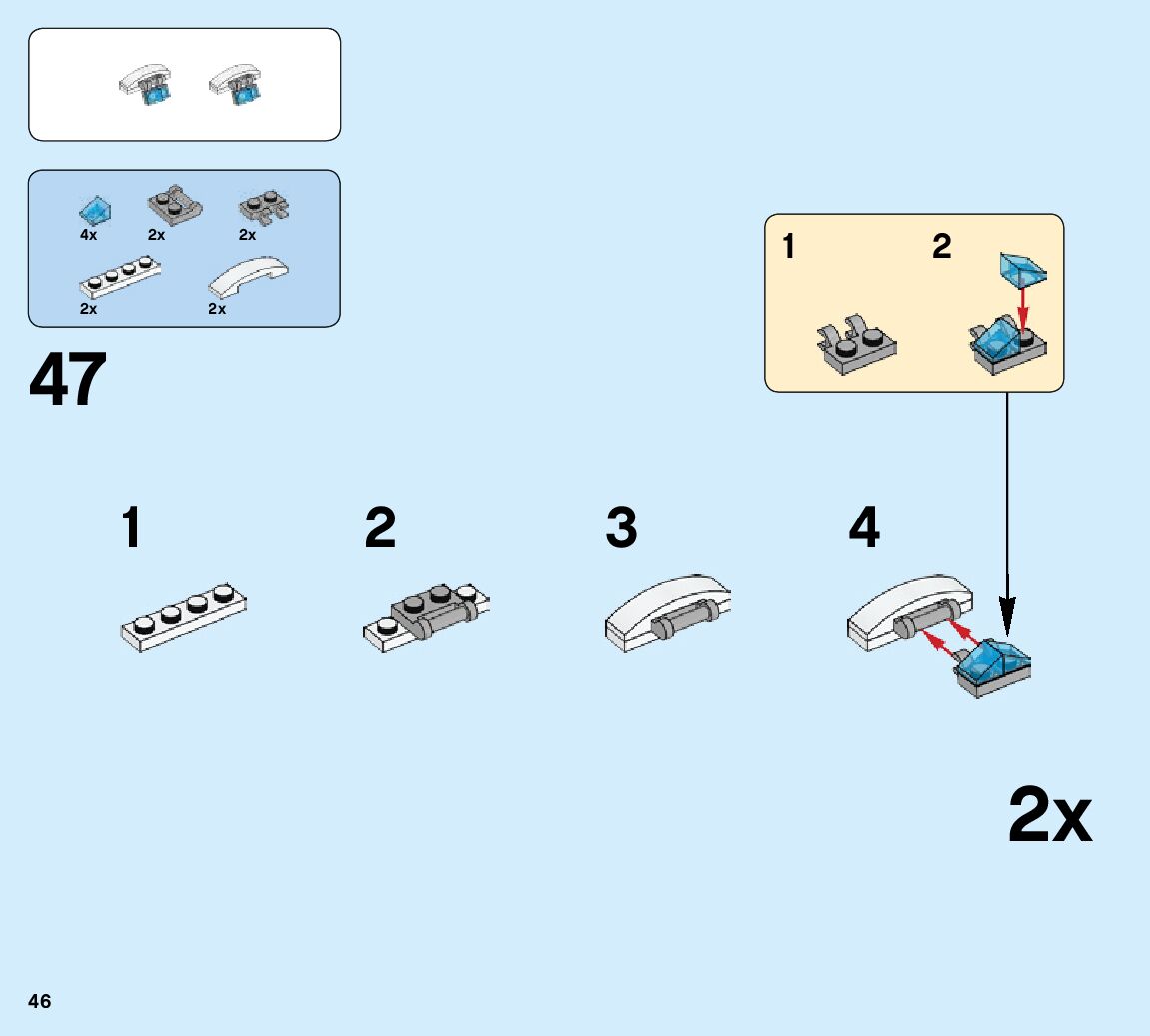 4x 2x 2x
2x 2x

47

1 2

1 2 3 4

2x

46