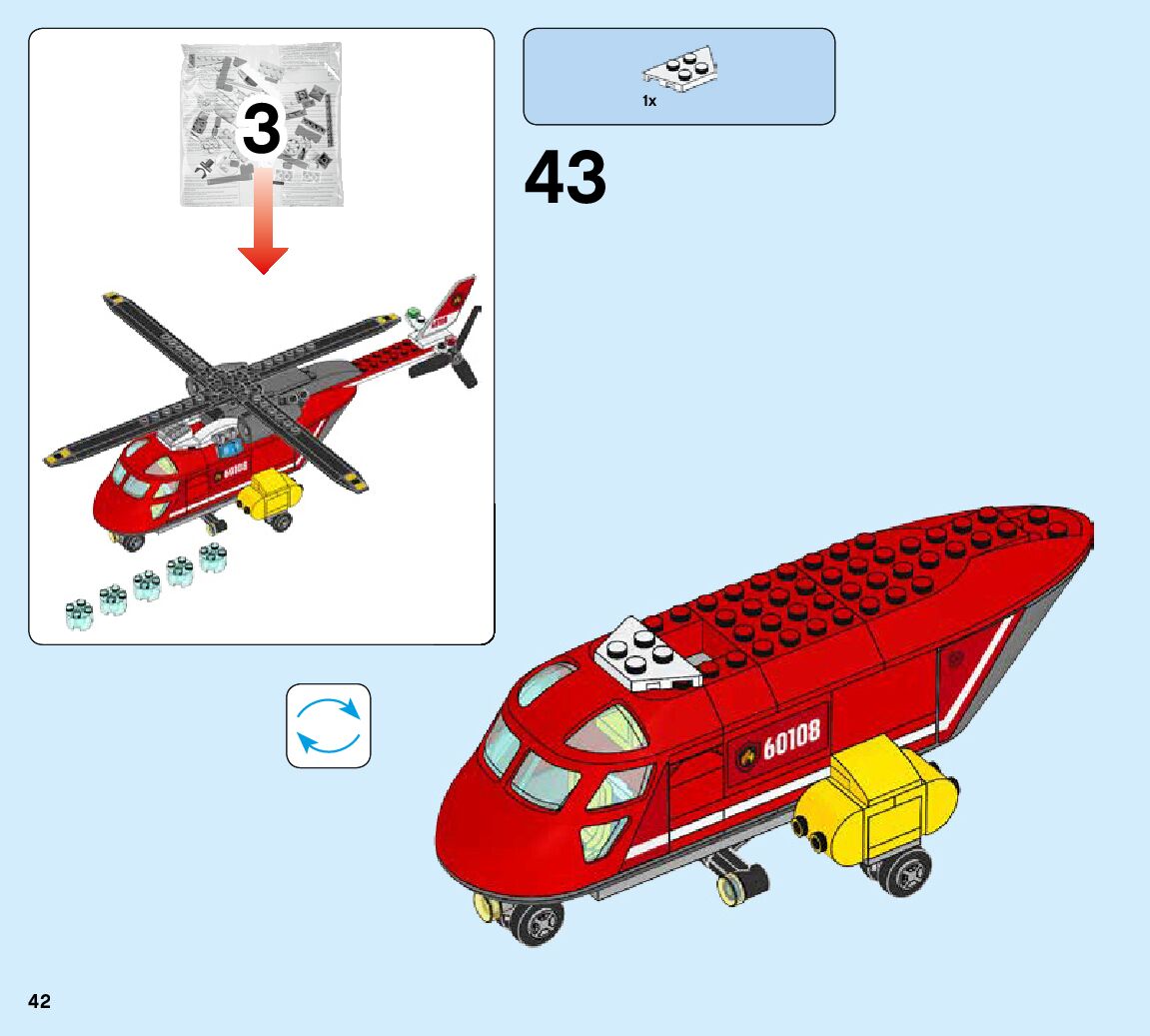 3

60108

1x

43

60108

42