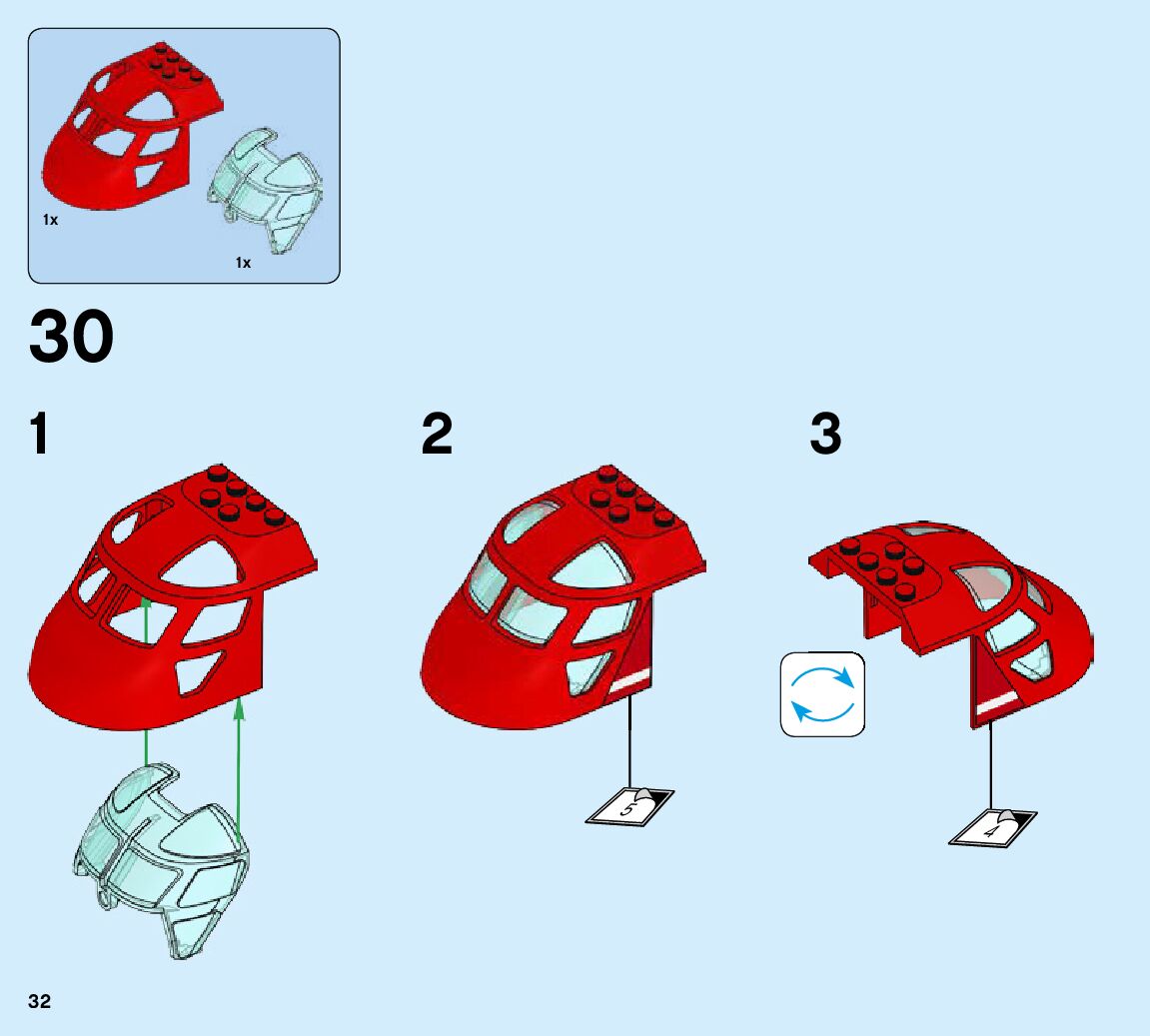 1x

1x

30

1

2

3

5

4

32