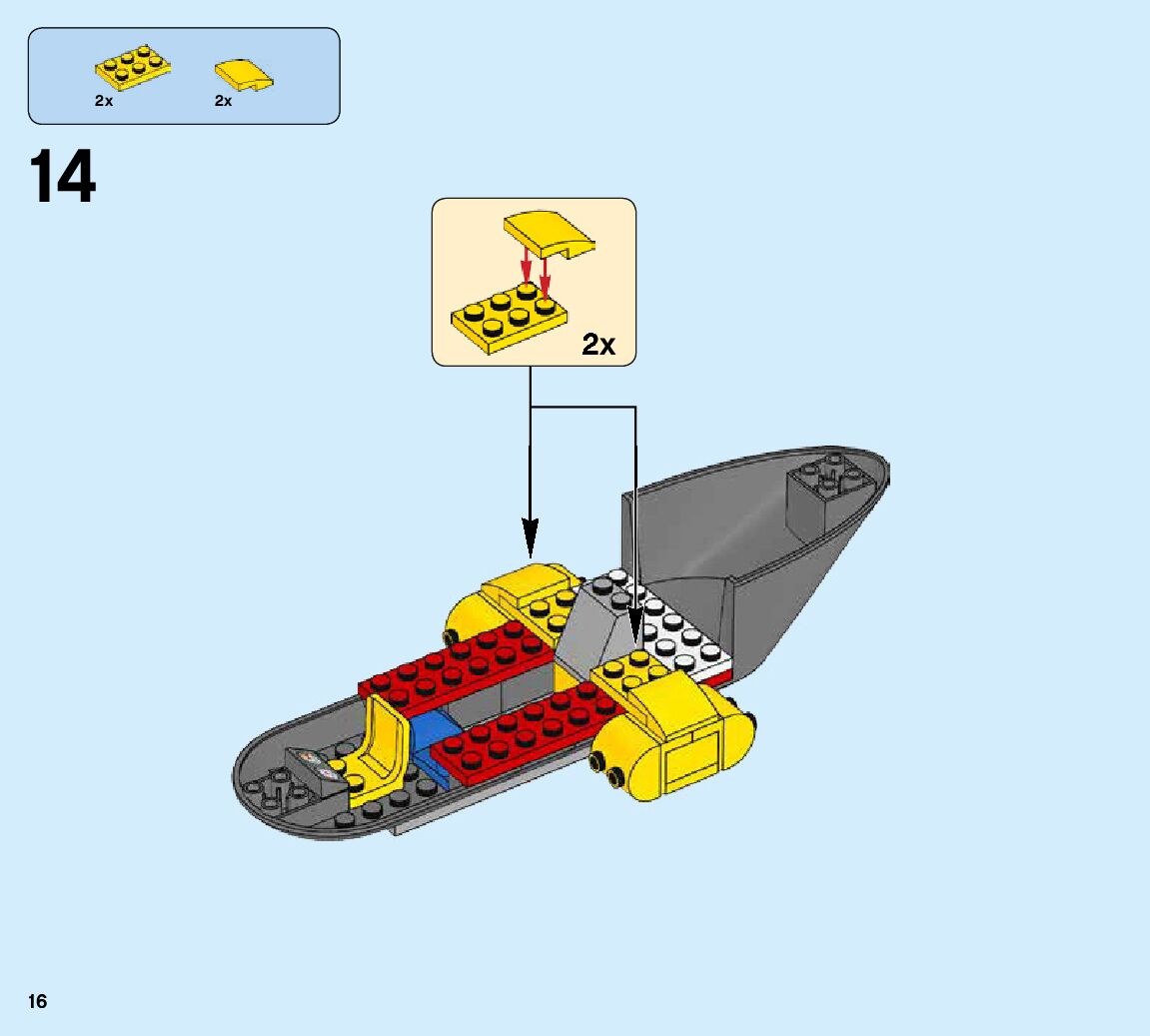 2x
2x

14

2x

16