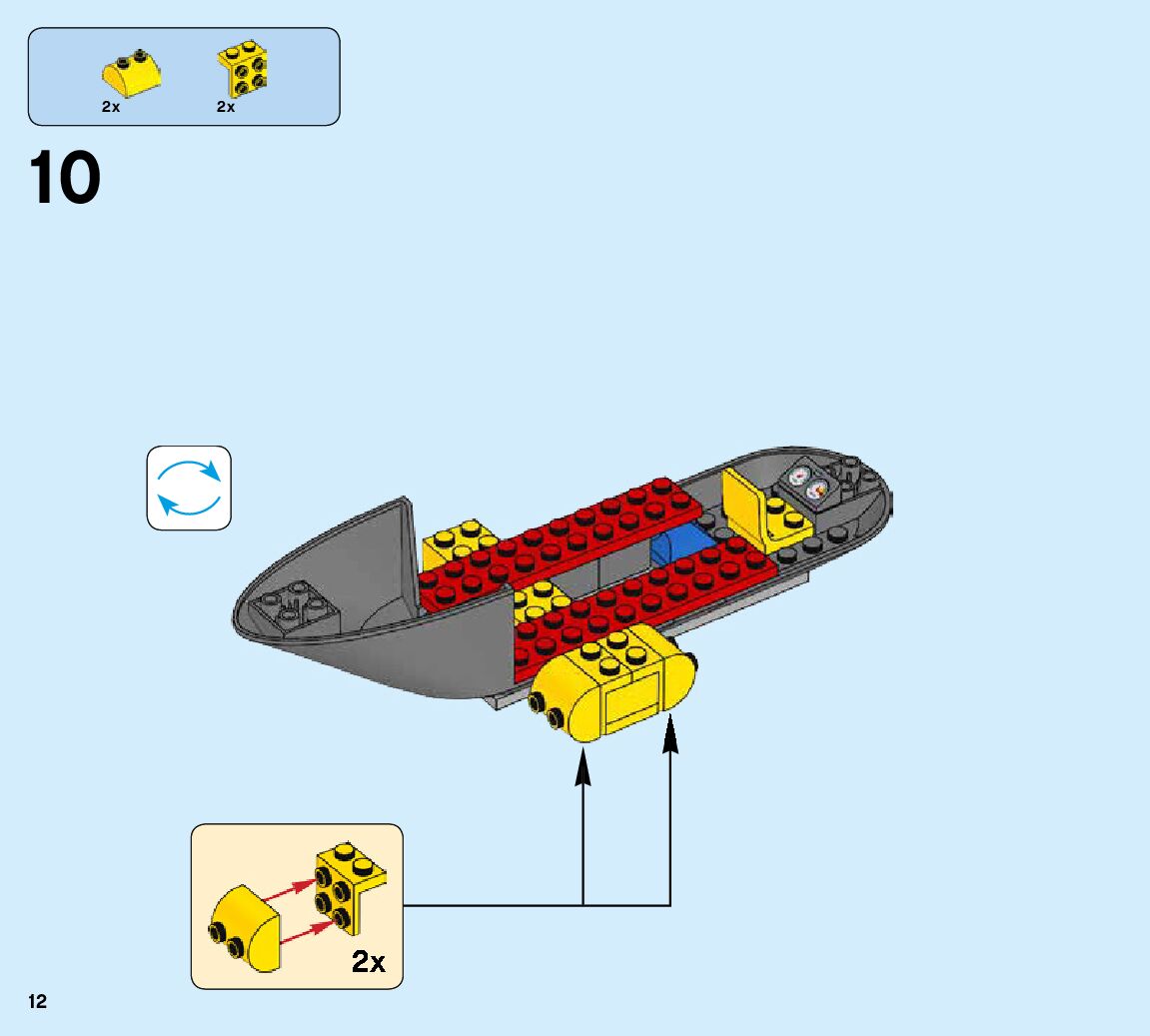 2x 2x

10

2x

12