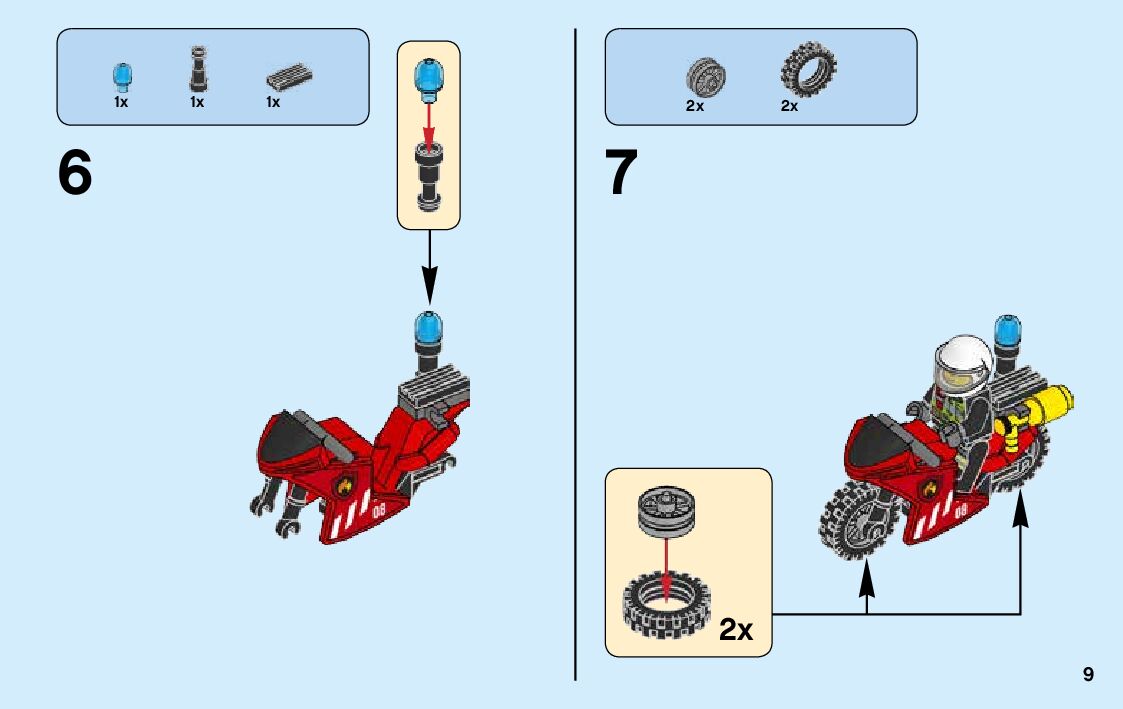 1x 1x 1x

6

08

2x 2x

7

08

2x

9