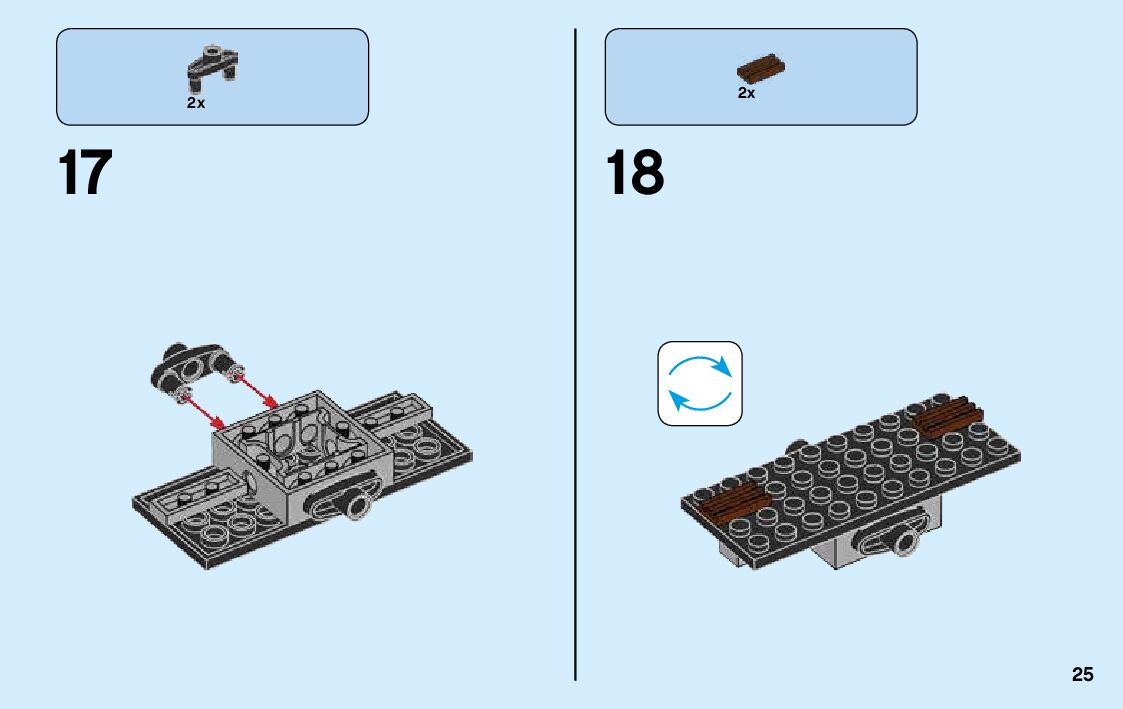 2x

17

2x

18

25