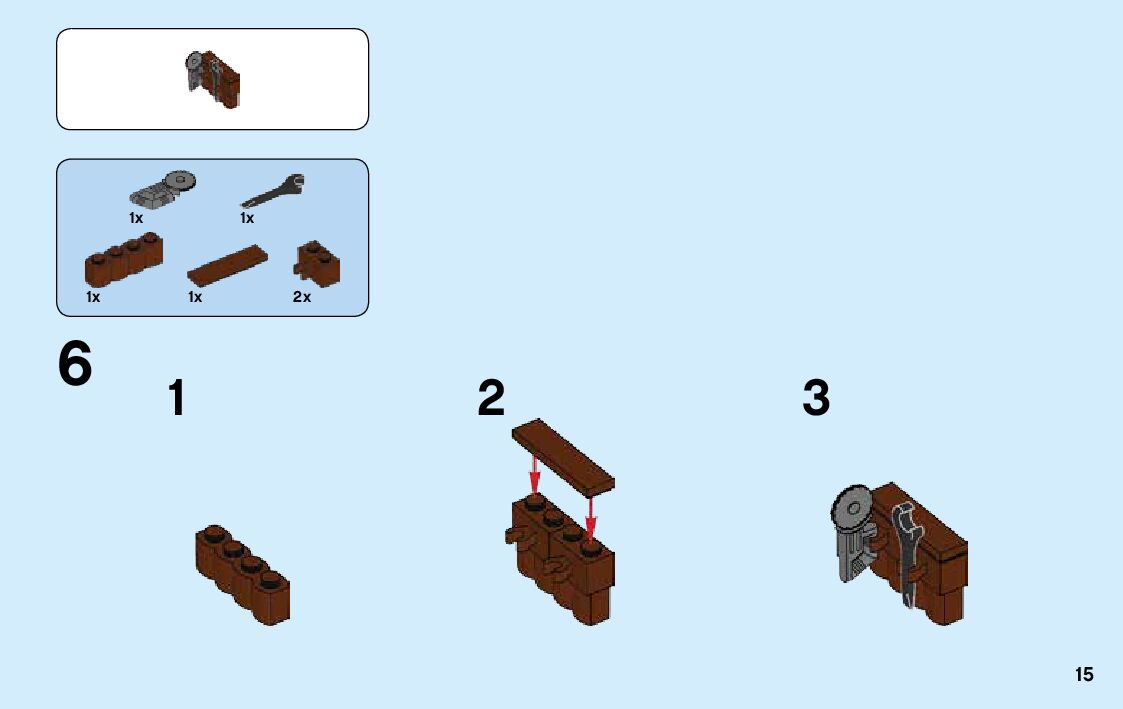 1x 1x
1x 1x 2x

6

1

2

3

15