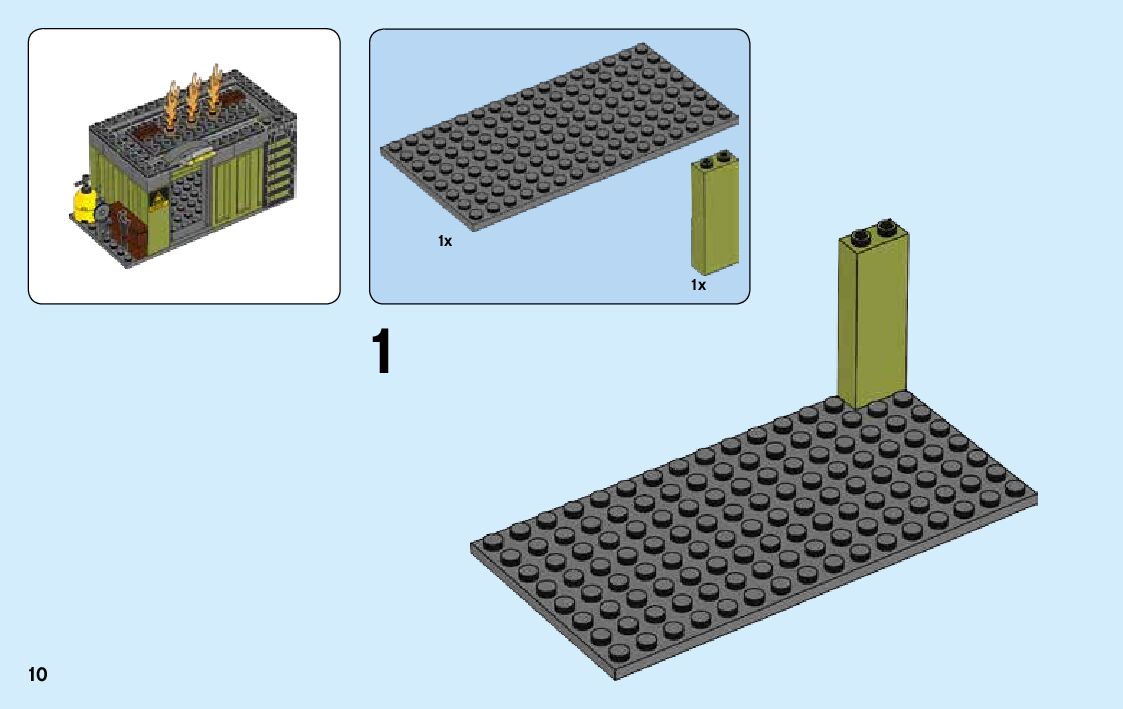 1x

1x

1

10