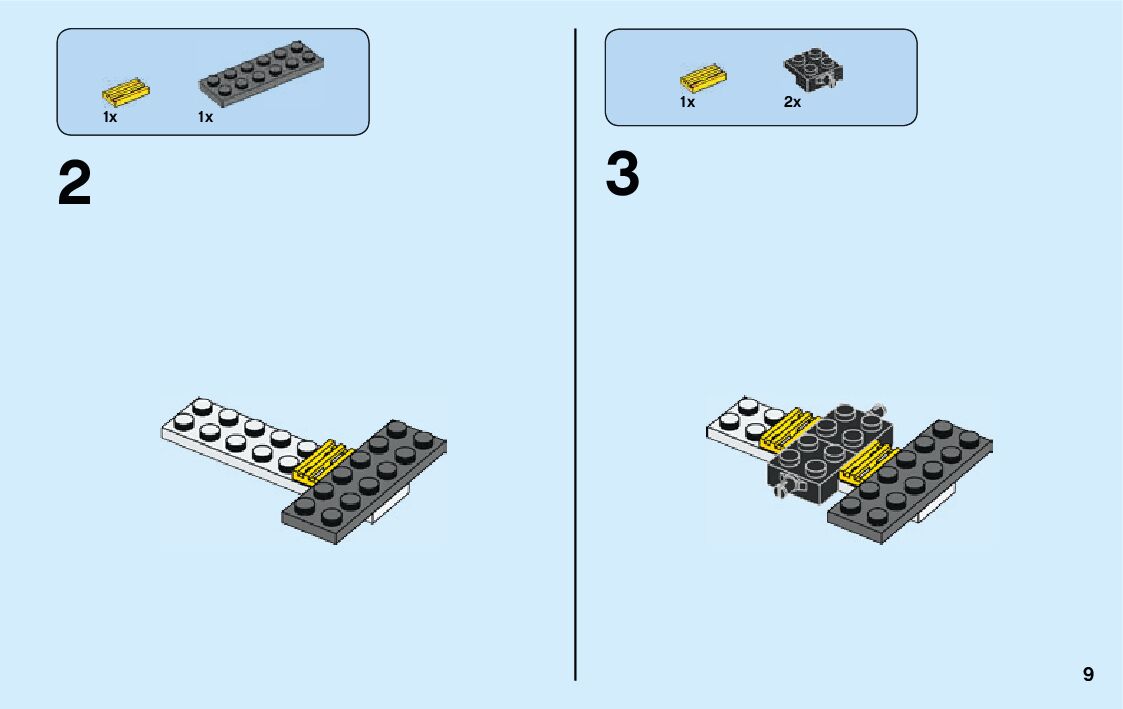 1x 1x

2

1x 2x

3

9