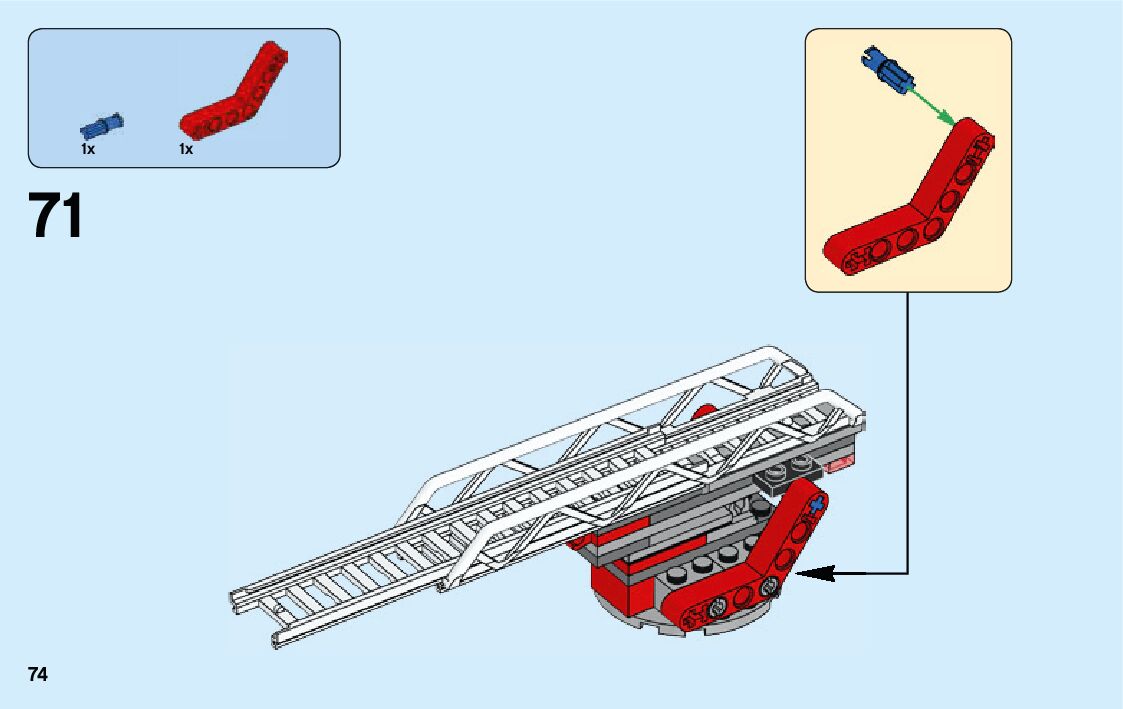 1x
1x

71

74