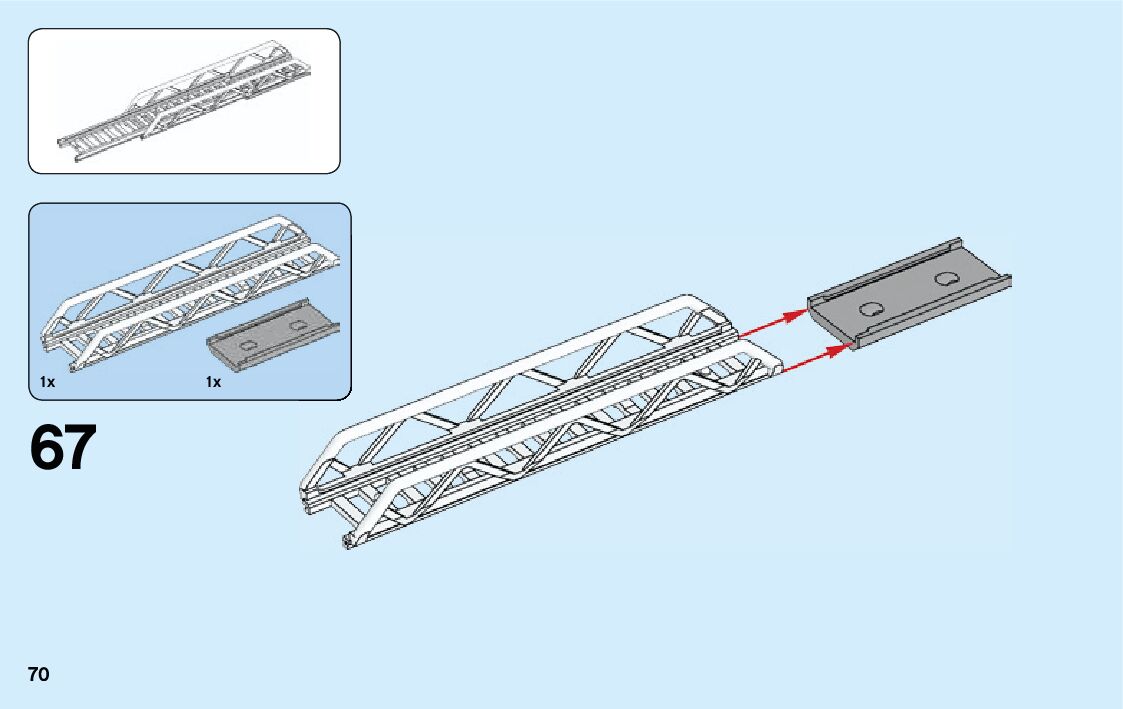 1x

1x

67

70