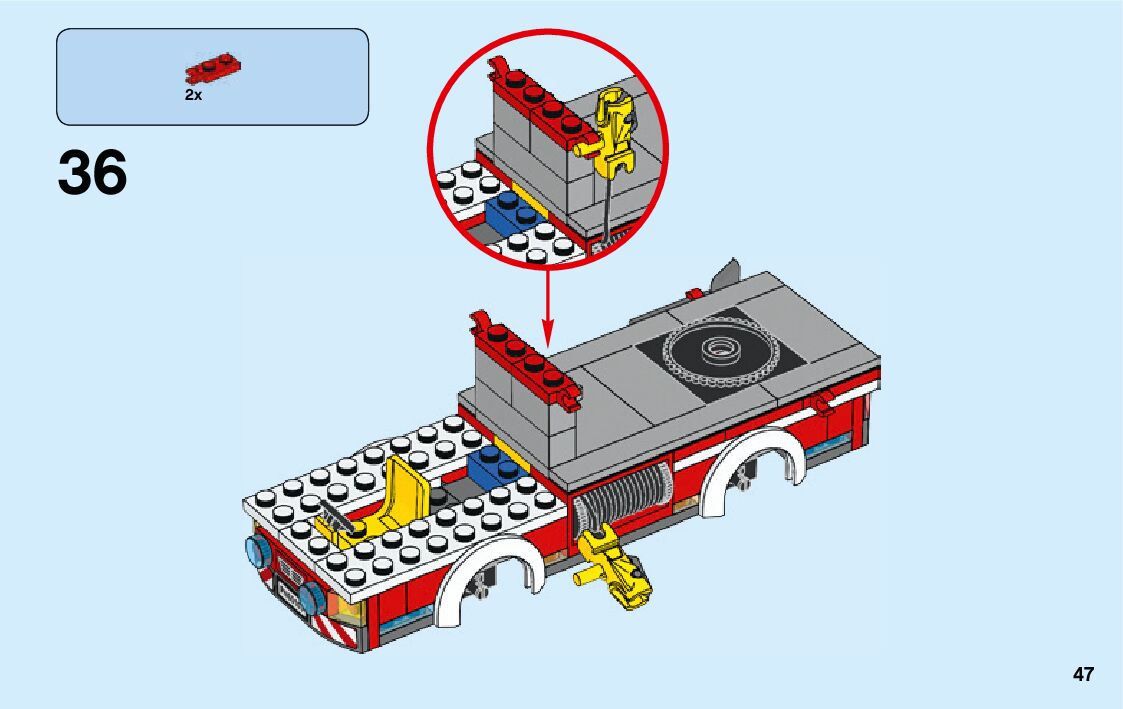 2x

36

47