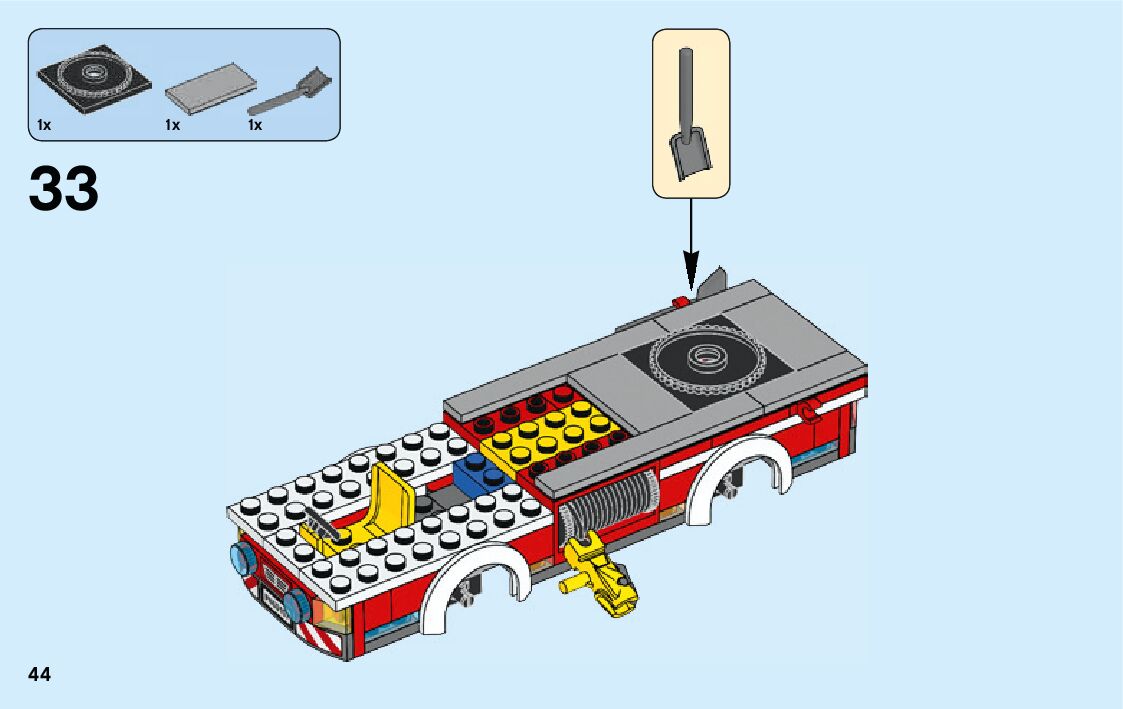 1x 1x 1x

33

44