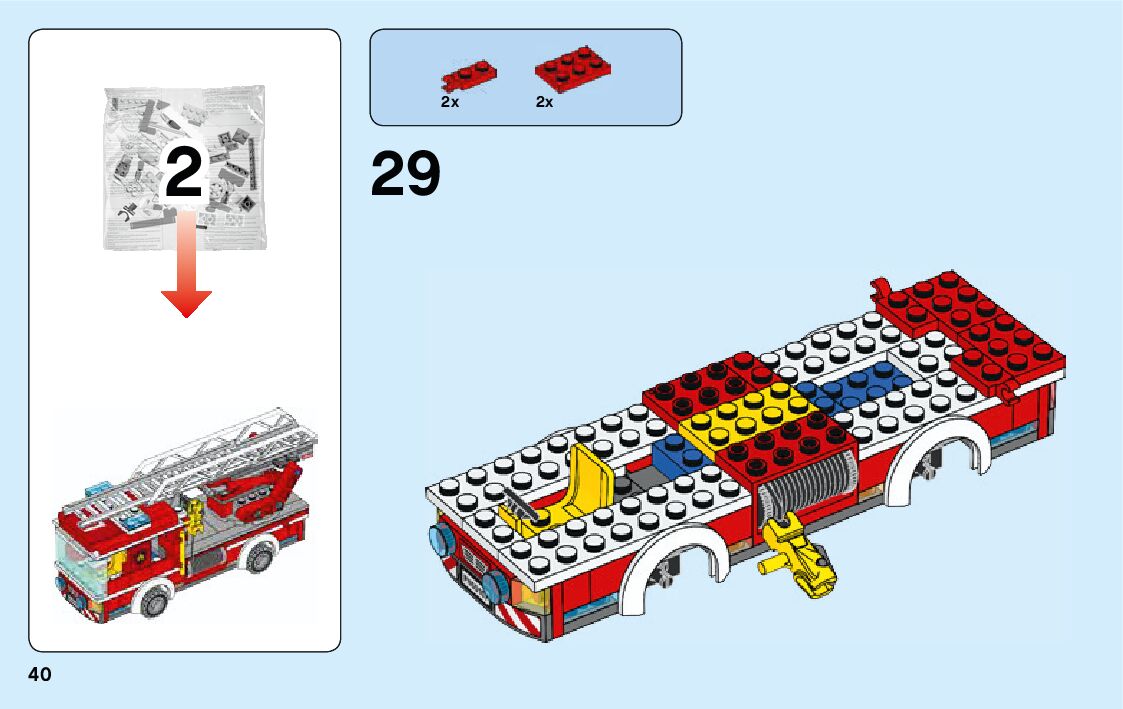 2

2x 2x

29

40