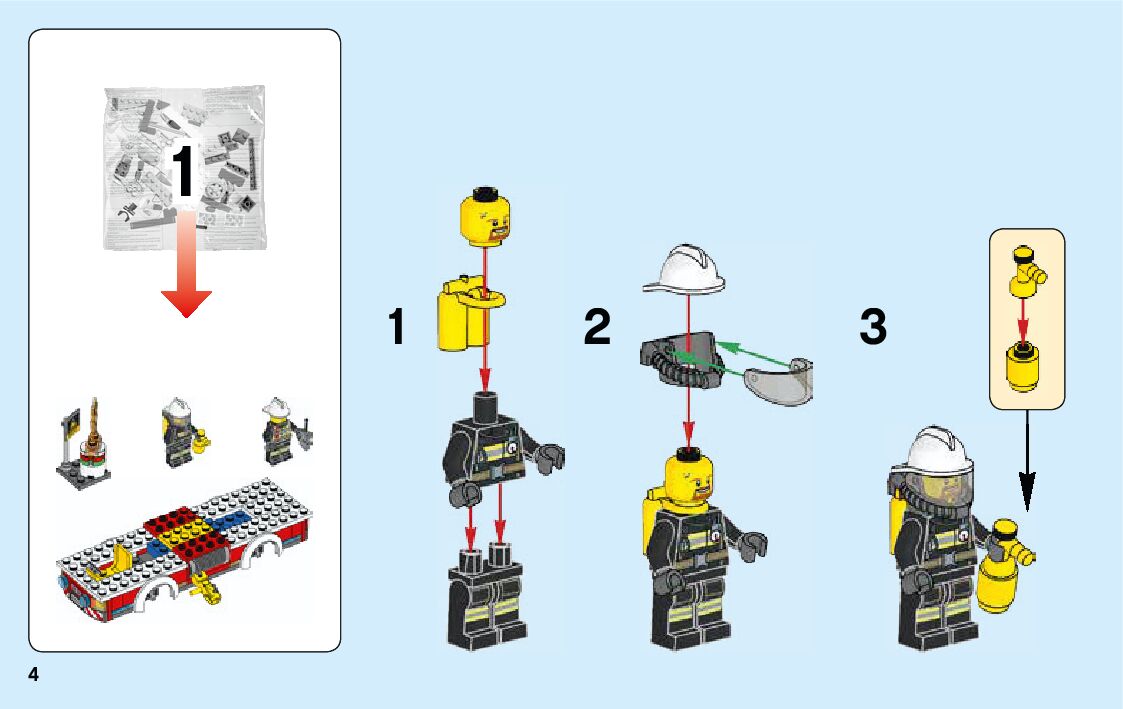 1

1

2

3

4