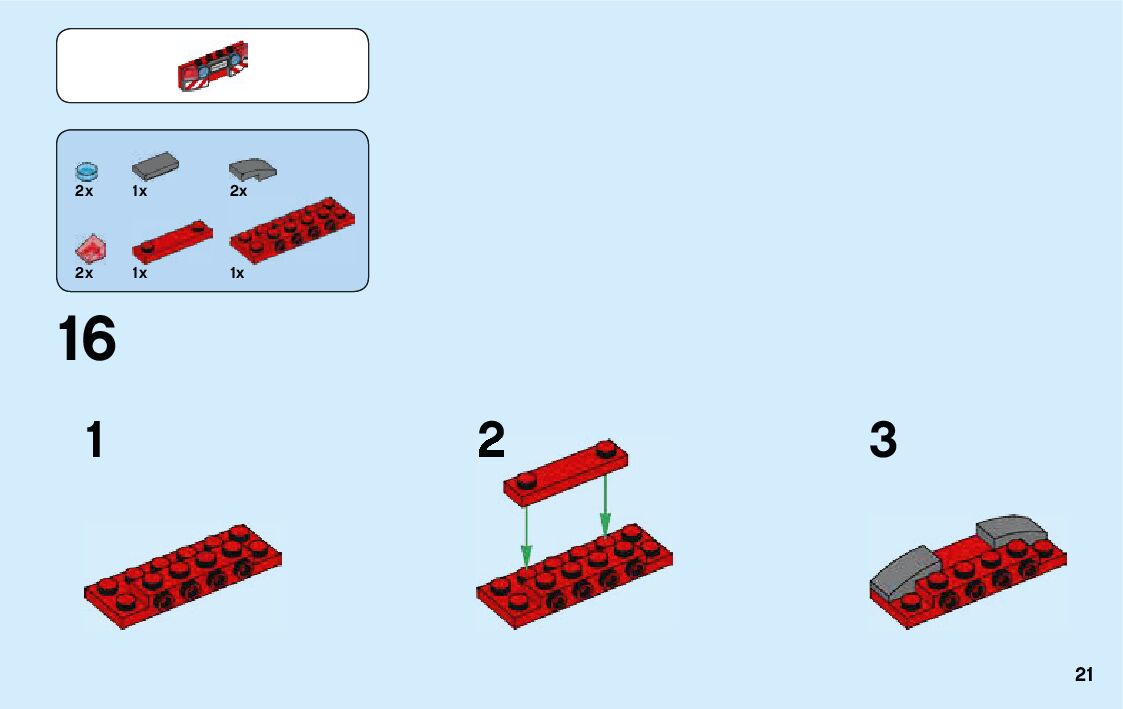 2x
1x
2x
2x
1x
1x

16

1

2

3

21