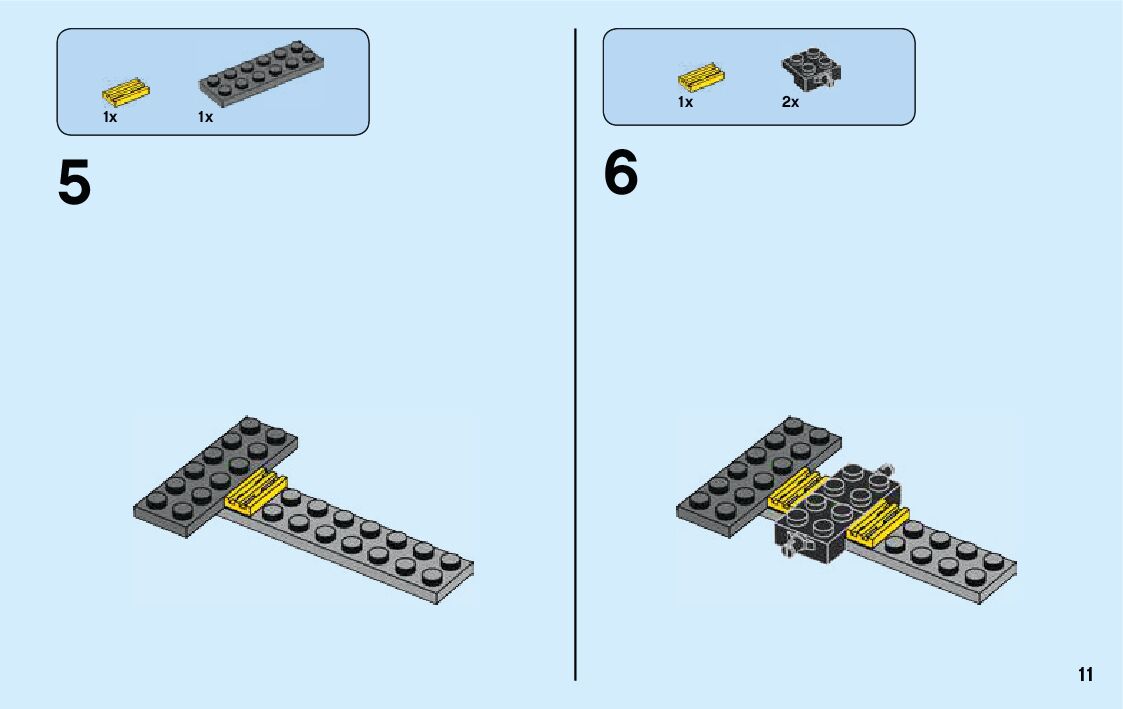 1x 1x

5

1x 2x

6

11