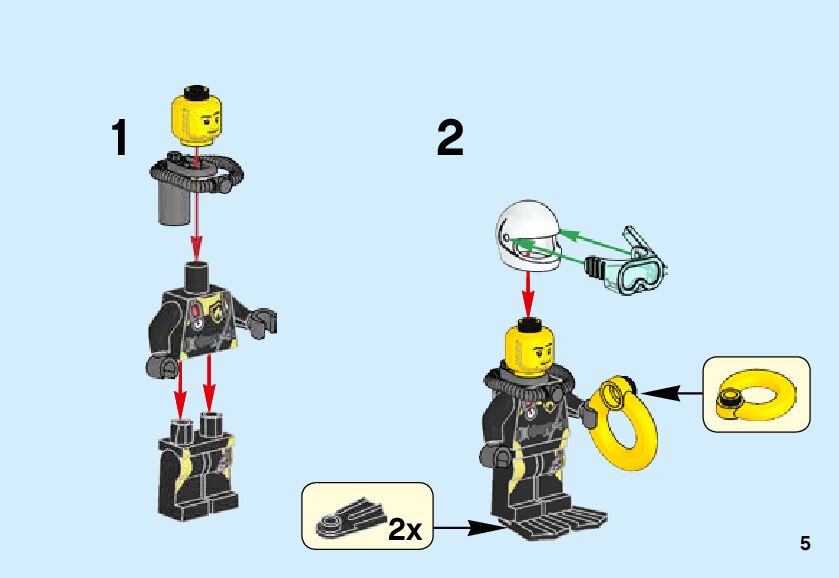 1

2

2x

5