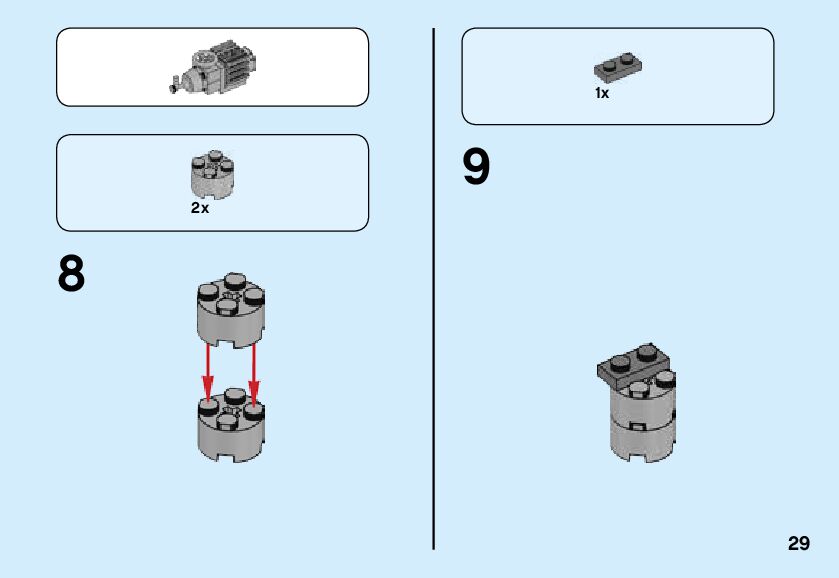 2x

8

1x

9

29