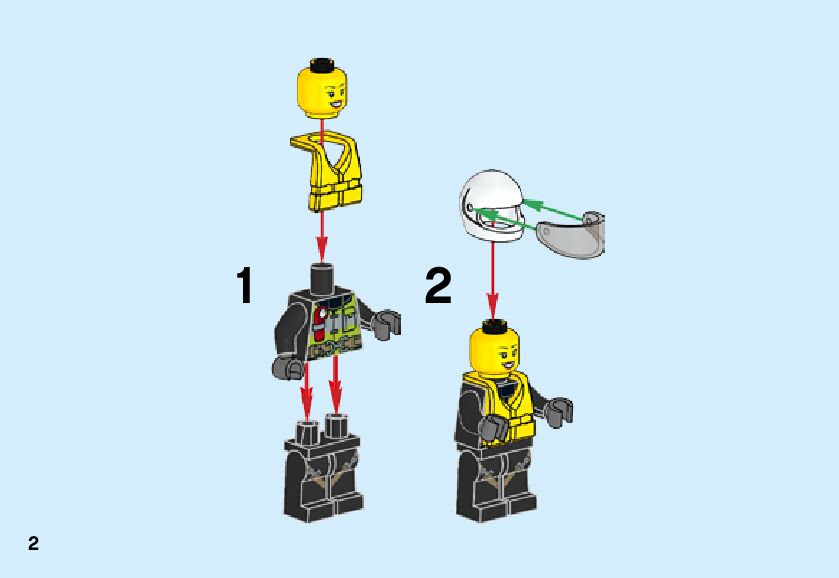 1

2

2