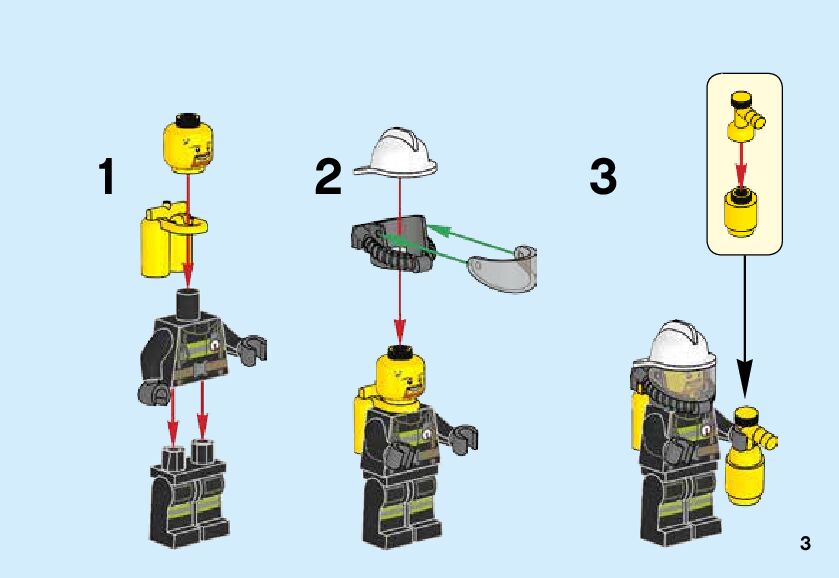 1

2

3

3