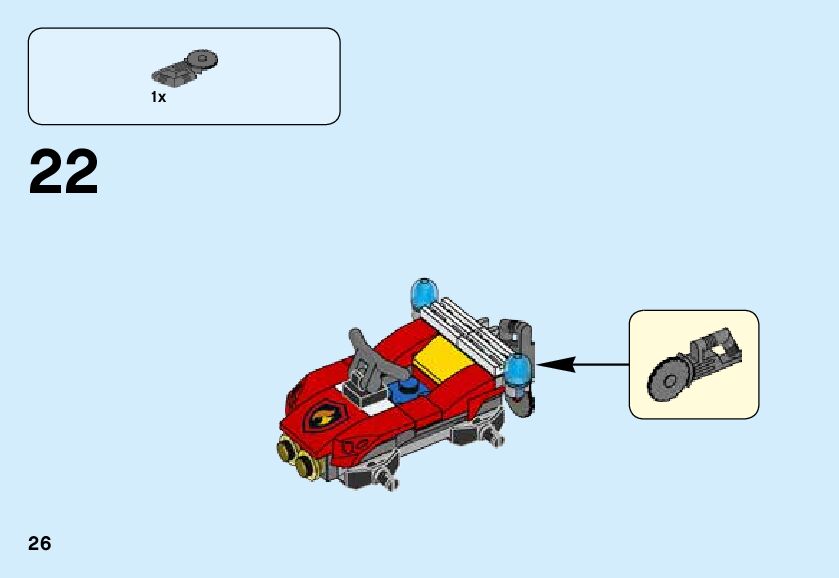 1x

22

26