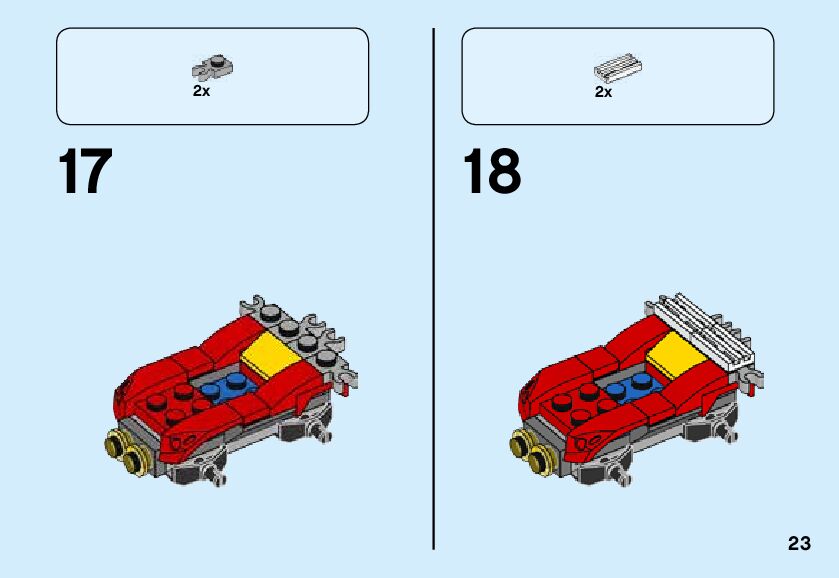 2x

17

2x

18

23