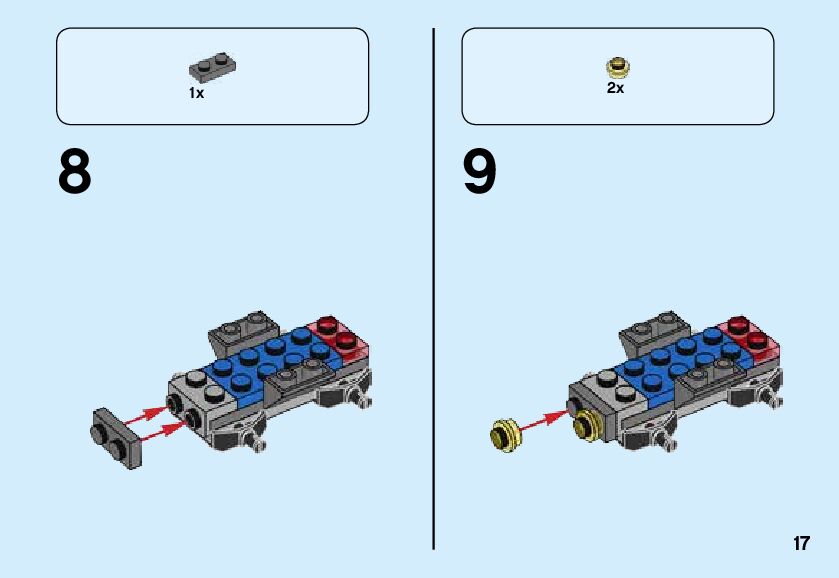 1x

8

2x

9

17