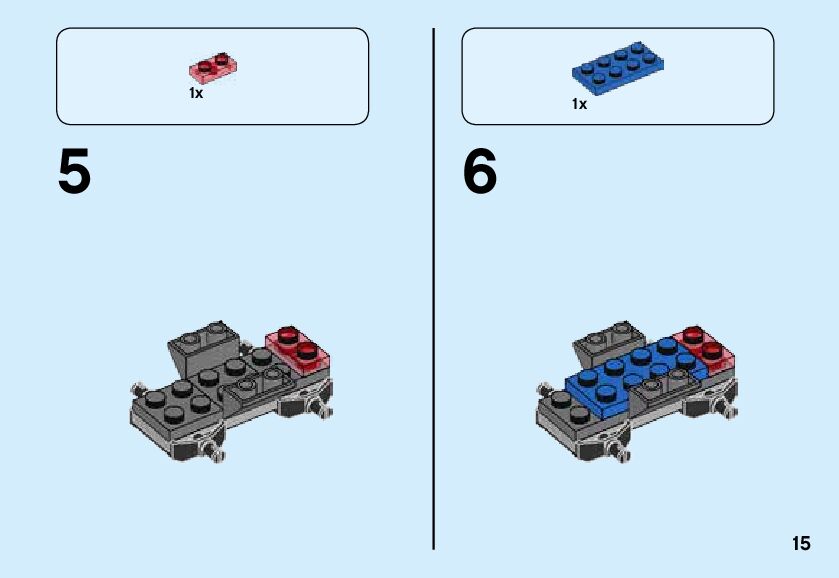 1x

5

1x

6

15